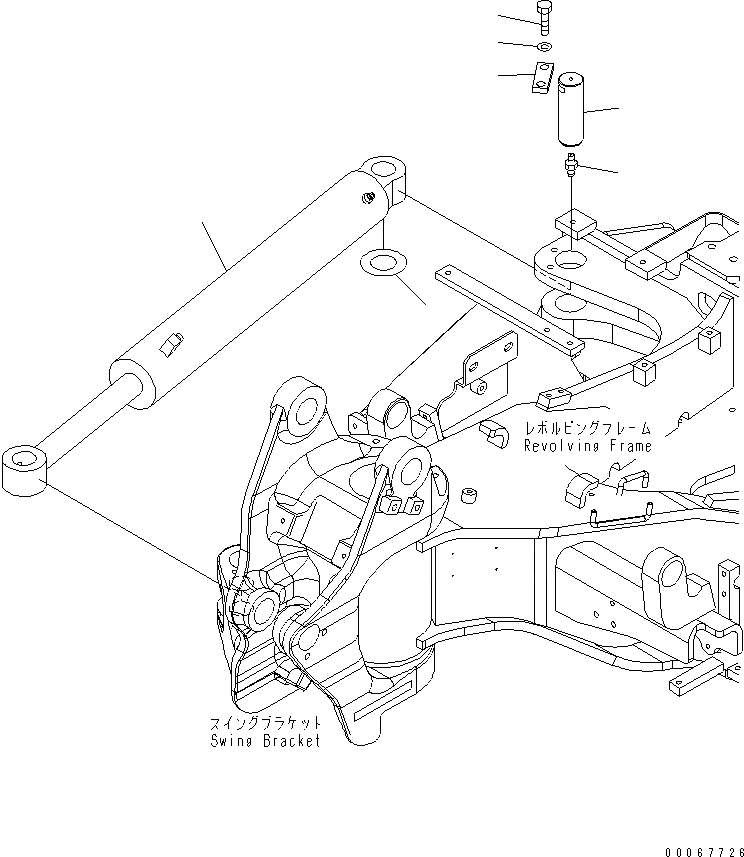 レボルビングフレーム
Revolving Frame

スイングブラケット
Swing Bracket

00067726