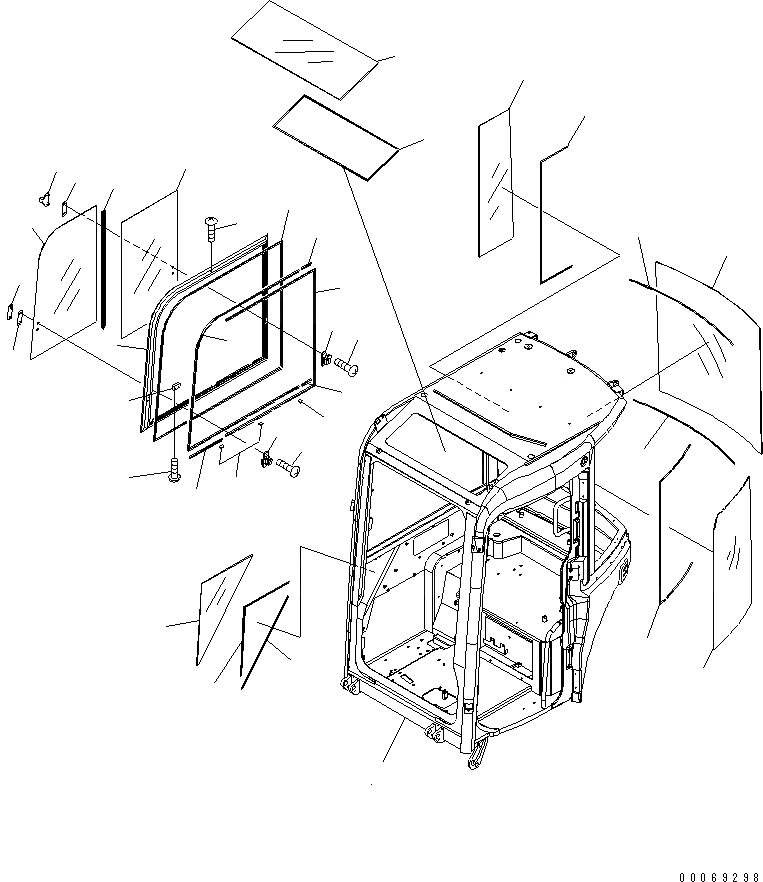 00069298