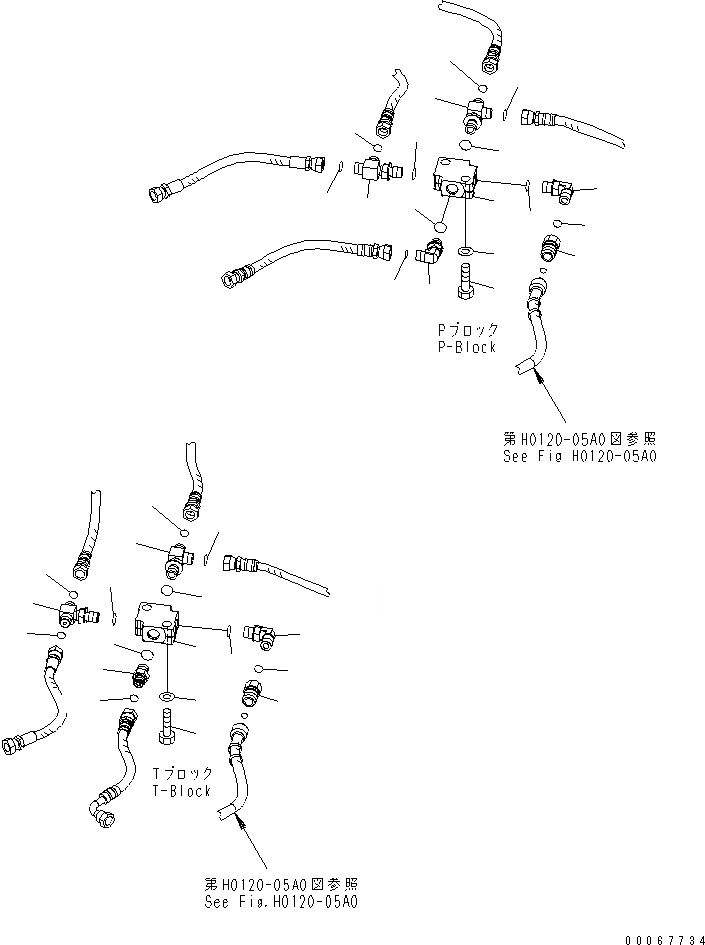 Pブロック
P-Block

第H0120-05A0図参照
See Fig H0120-05A0

Tブロック
T-Block

第H0120-05A0図参照
See Fig.H0120-05A0

00067734