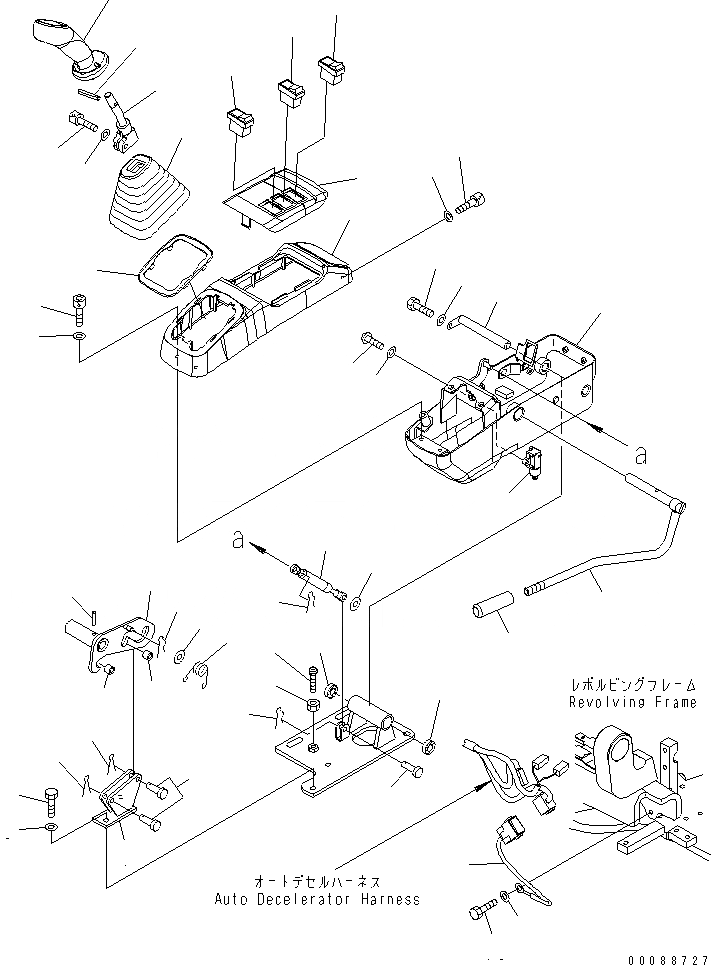 a

a

レボルビングフレーム
Revolving Frame

オートデセルハーネス
Auto Decelerator Harness

00088727