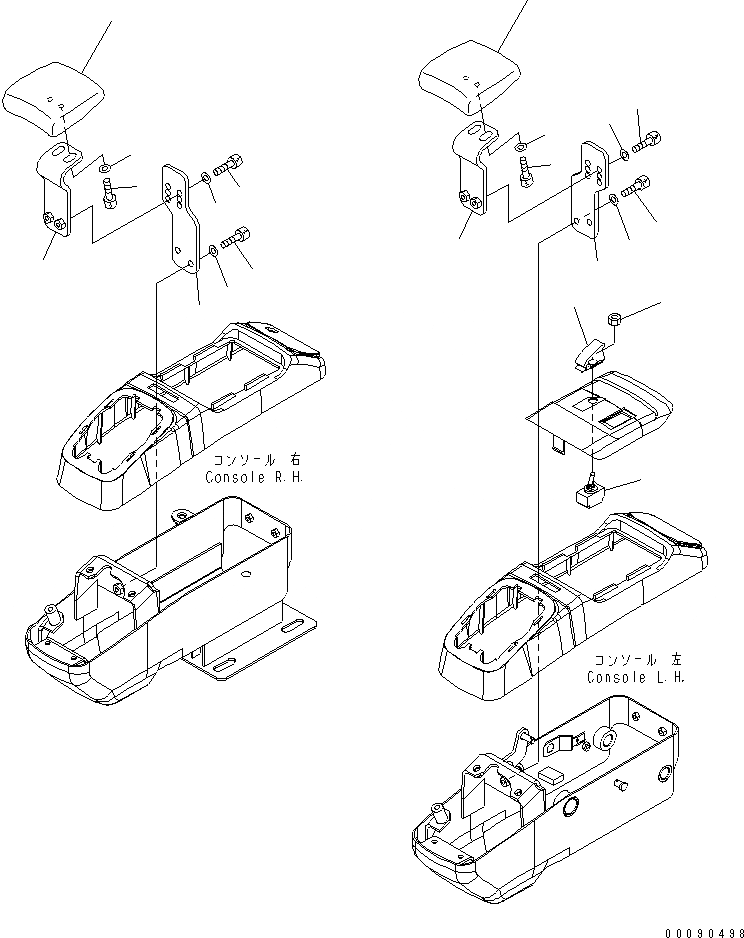 コンソール 右
Console R.H.

コンソール 左
Console L.H.

00090498