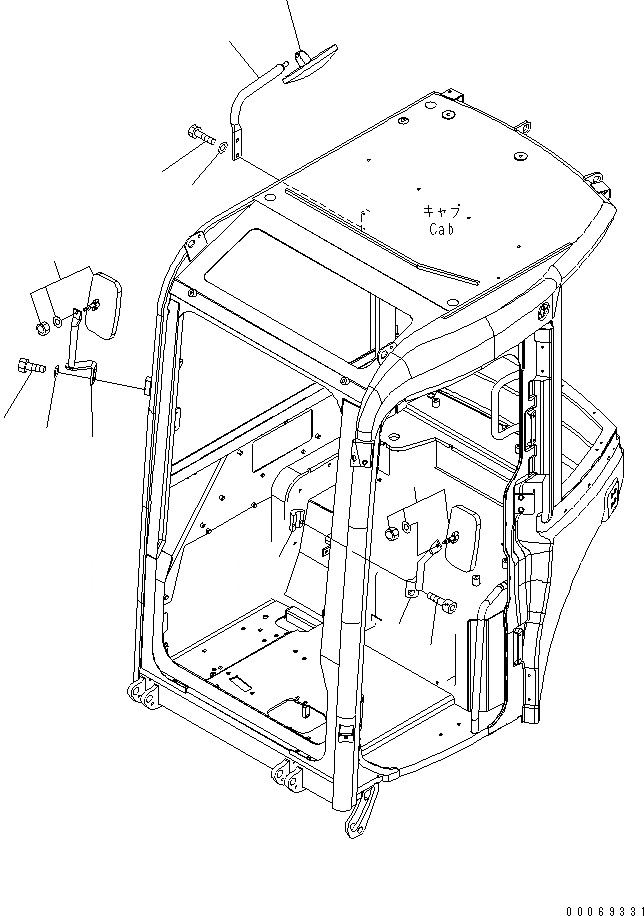 キャブ
Cab

00069331