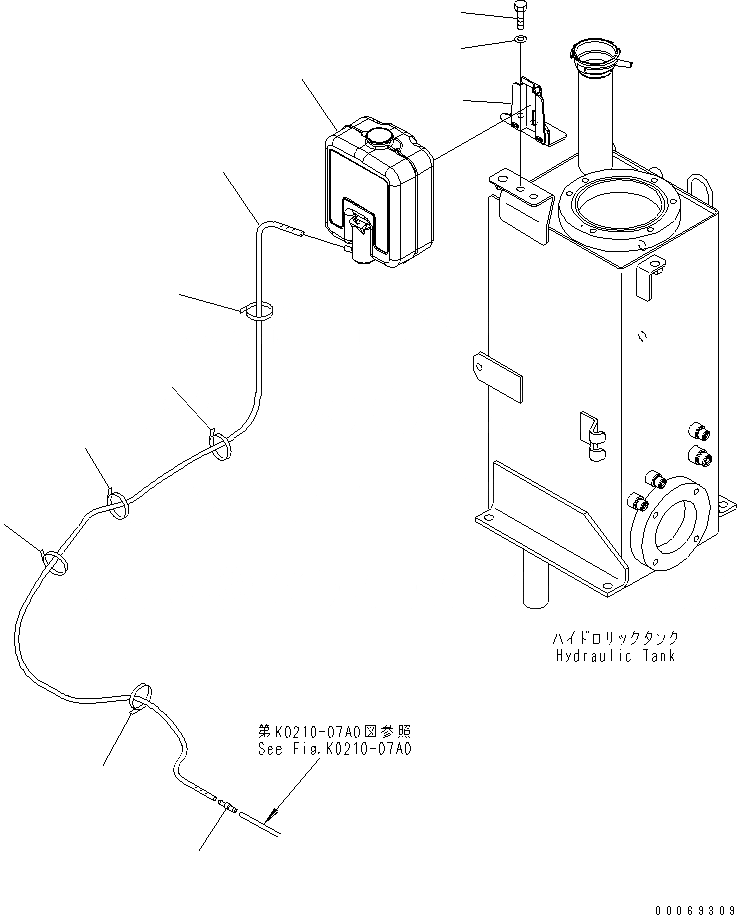 ハイドロリックタンク
Hydraulic Tank

第K0210-07A0図参照
See Fig.K0210-07A0

00069309