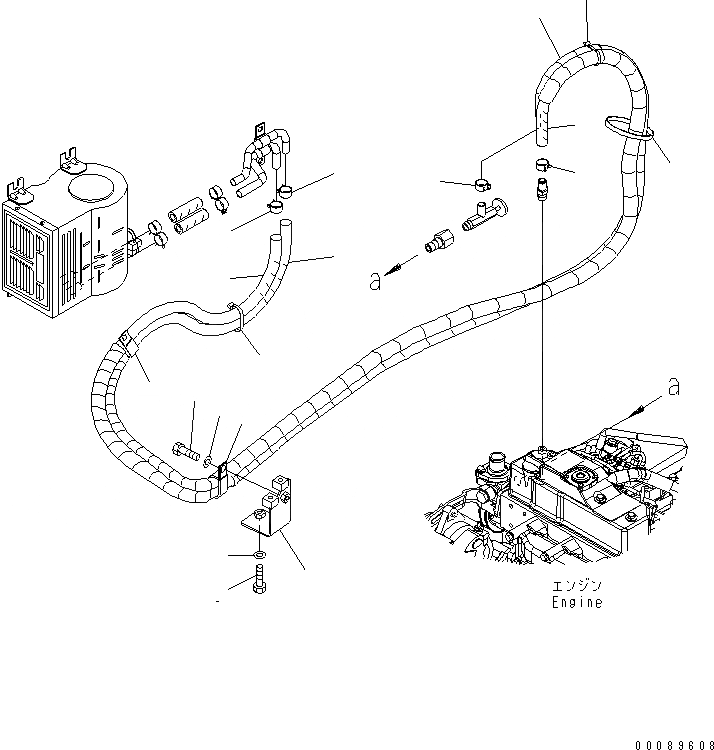 a

a

エンジン
Engine

00089608