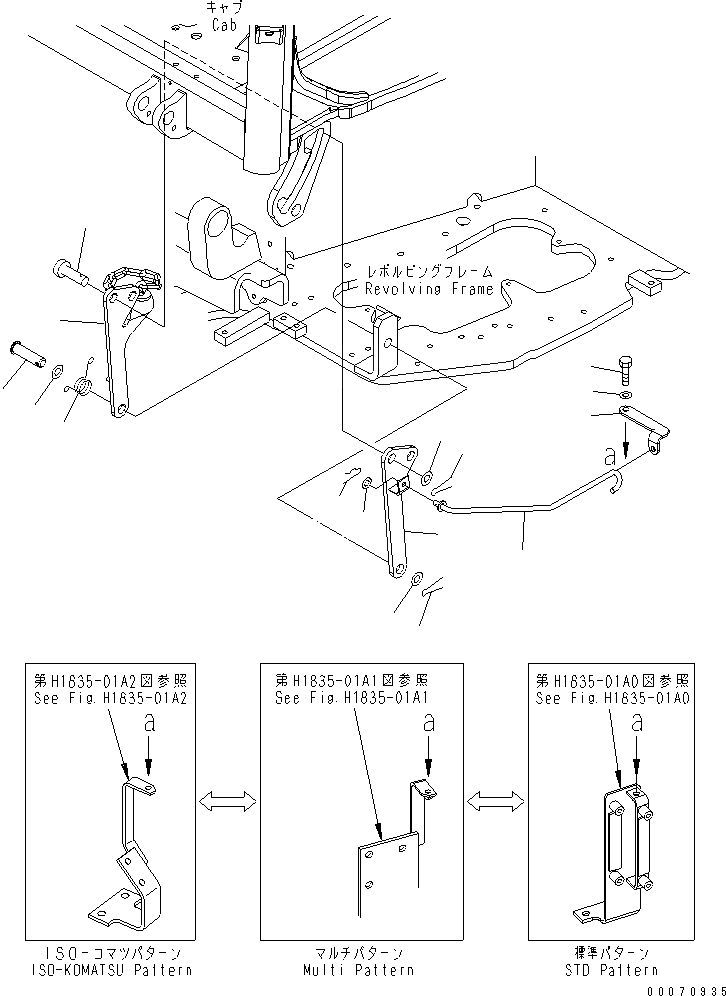 キャブ
Cab

レボルビングフレーム
Revolving Frame

a

第H1835-01A2図参照
See Fig.H1835-01A2
a
ISO-コマツパターン
ISO-KOMATSU Pattern

第H1835-01A1図参照
See Fig.H1835-01A1
a
マルチパターン
Multi Pattern

第H1835-01A0図参照
See Fig.H1835-01A0
a
標準パターン
STD Pattern

00070935