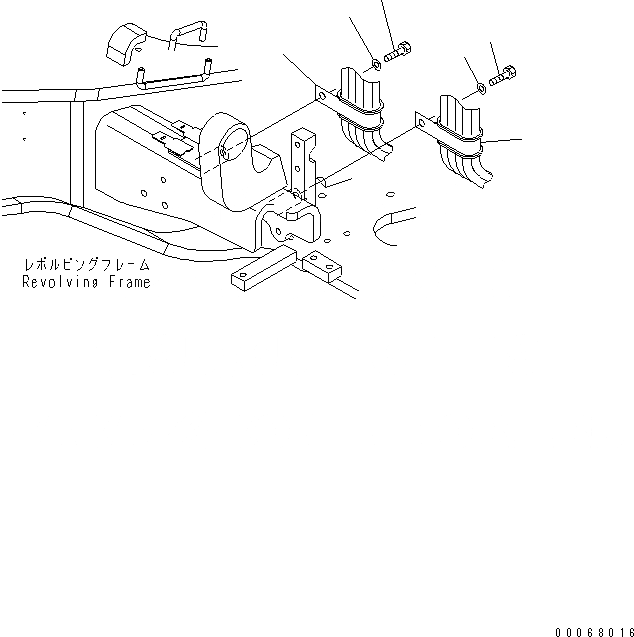 レボルビングフレーム
Revolving Frame

00068016