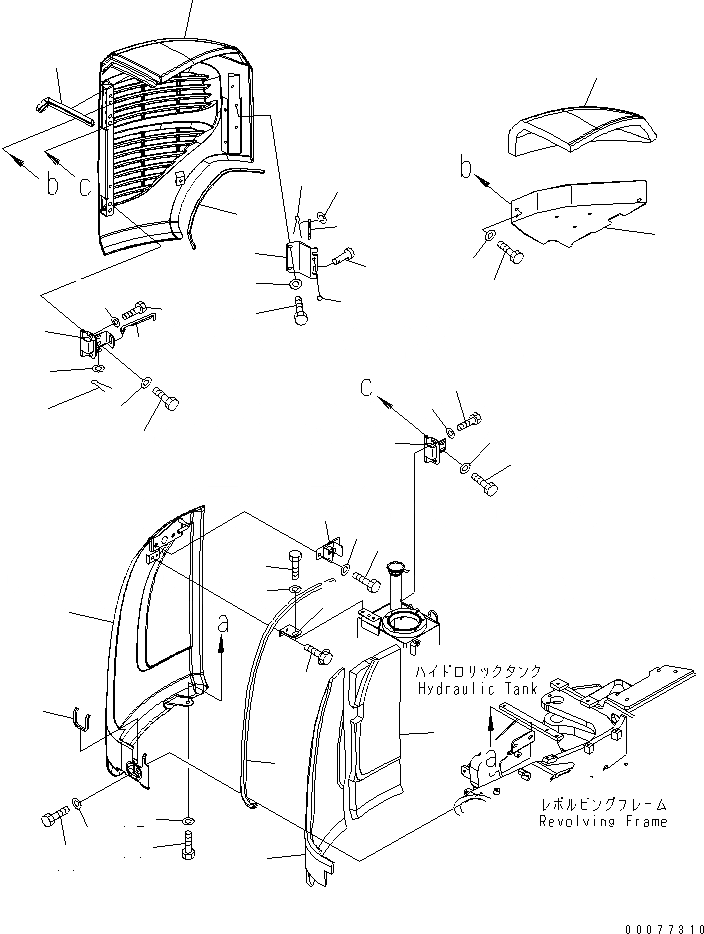 b c

b

C

a

ハイドロリックタンク
Hydraulic Tank

a

レボルビングフレーム
Revolving Frame

00077310