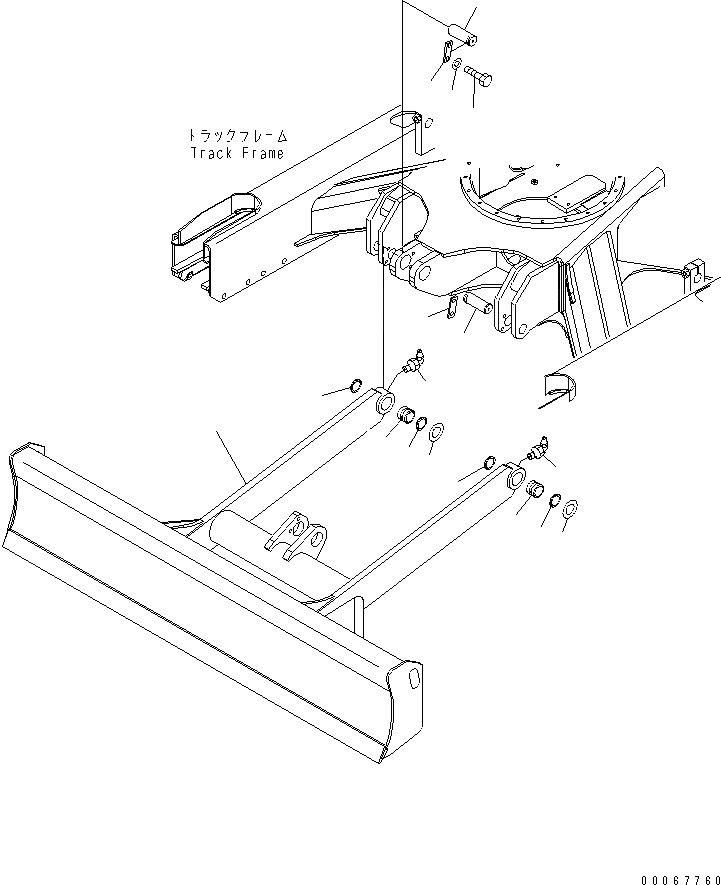 トラックフレーム
Track Frame

00067760