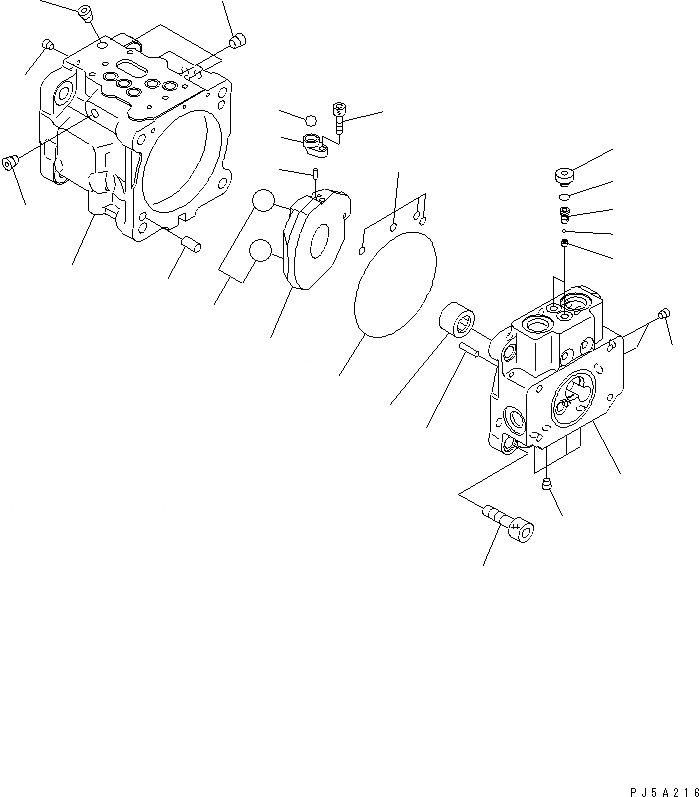 PJ5A216