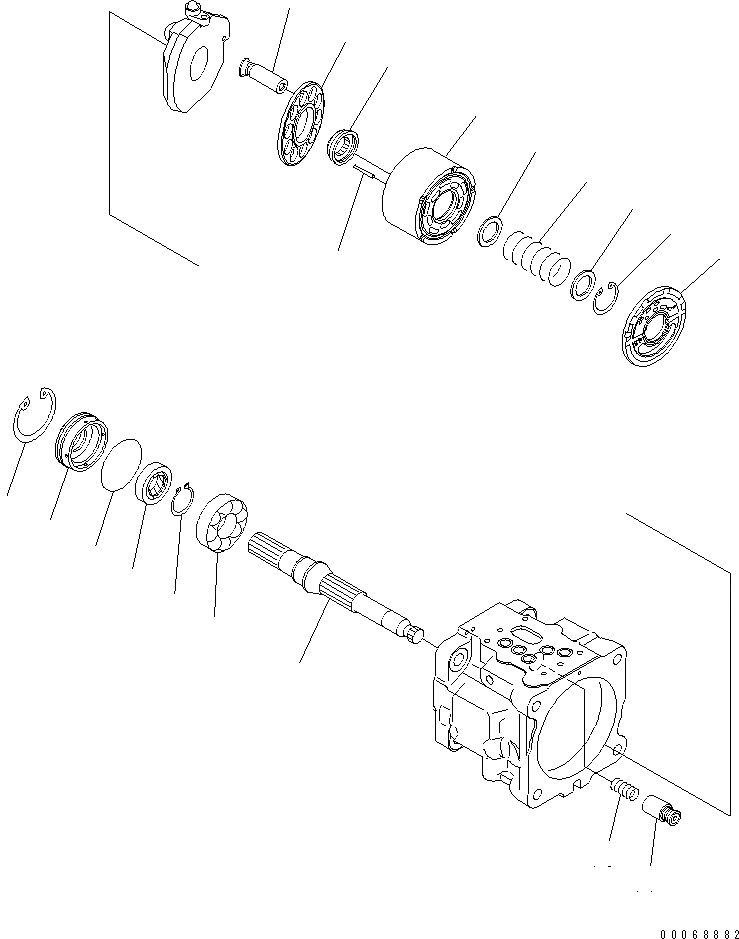 00068882