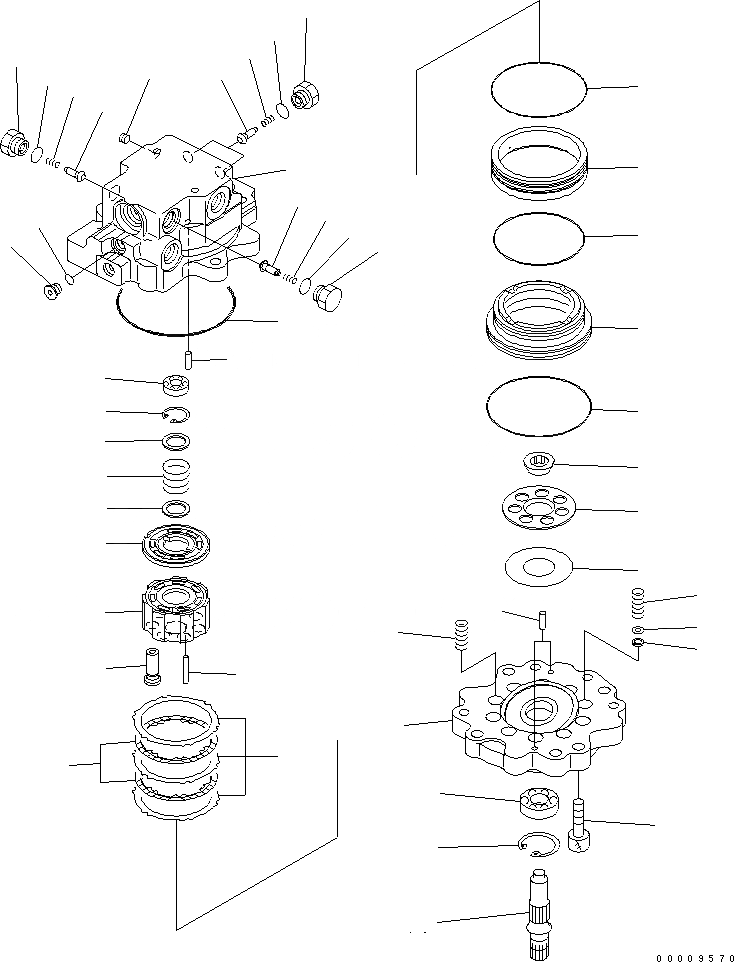 00009570