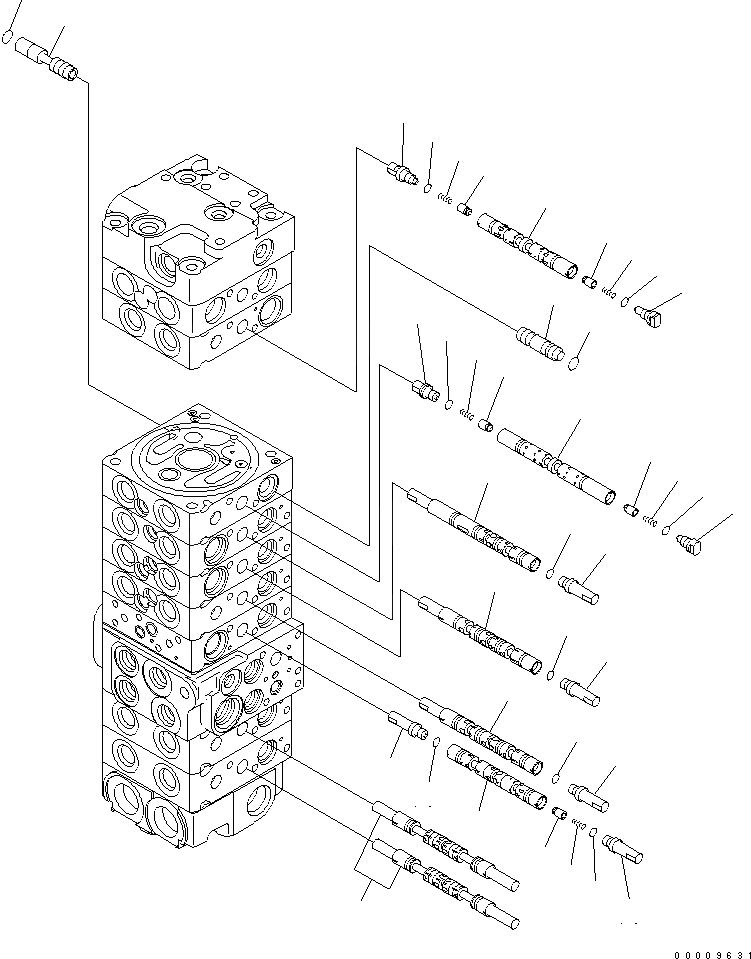 00009631