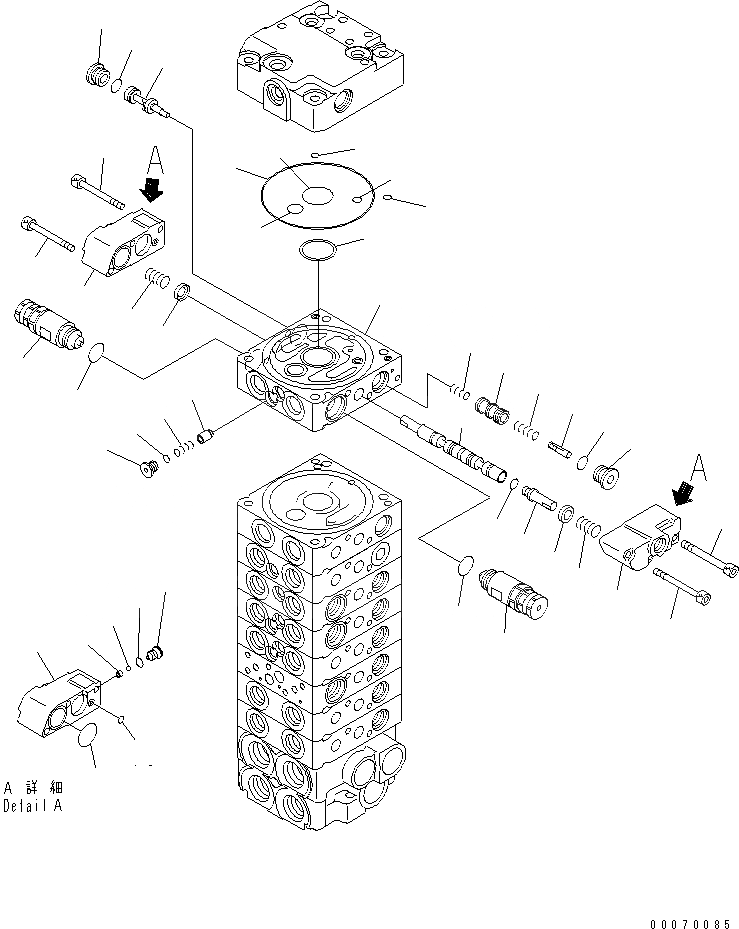 A

A

A 詳細
Detail A

00070085