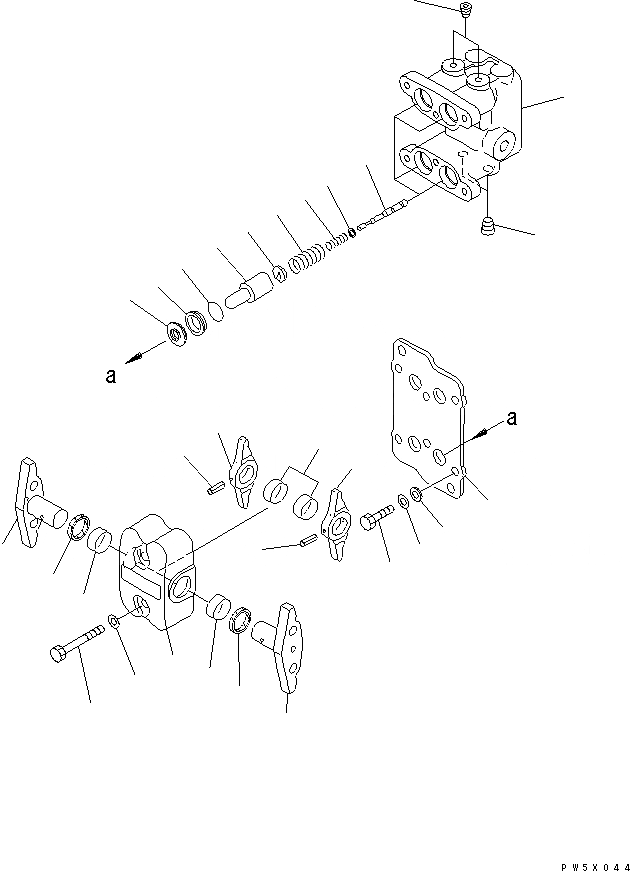 a

a

PW5X044