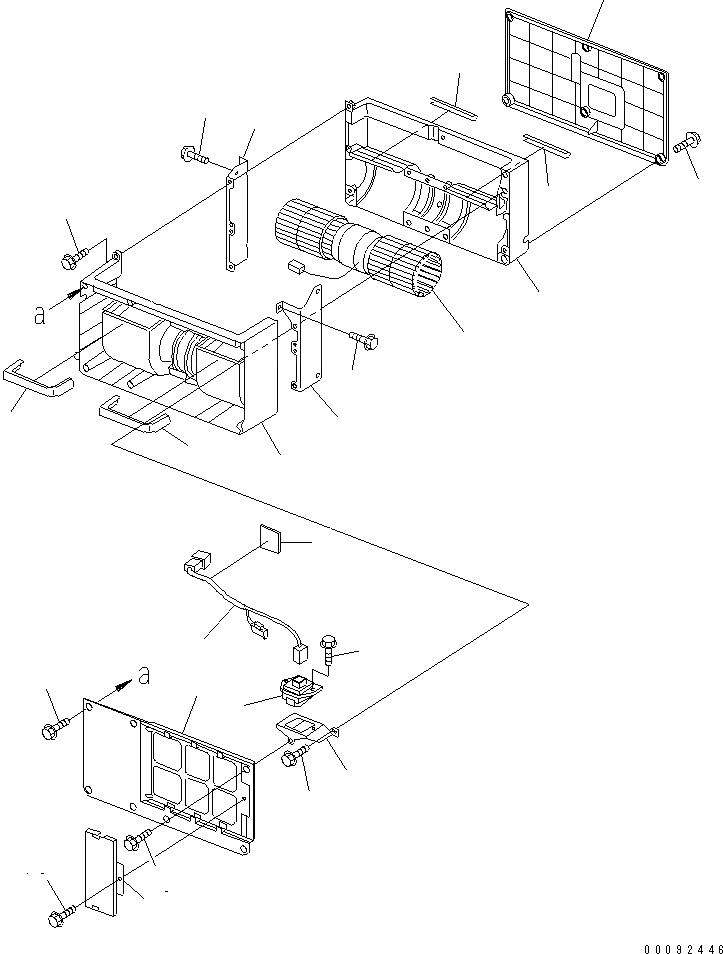 a

a

00092446