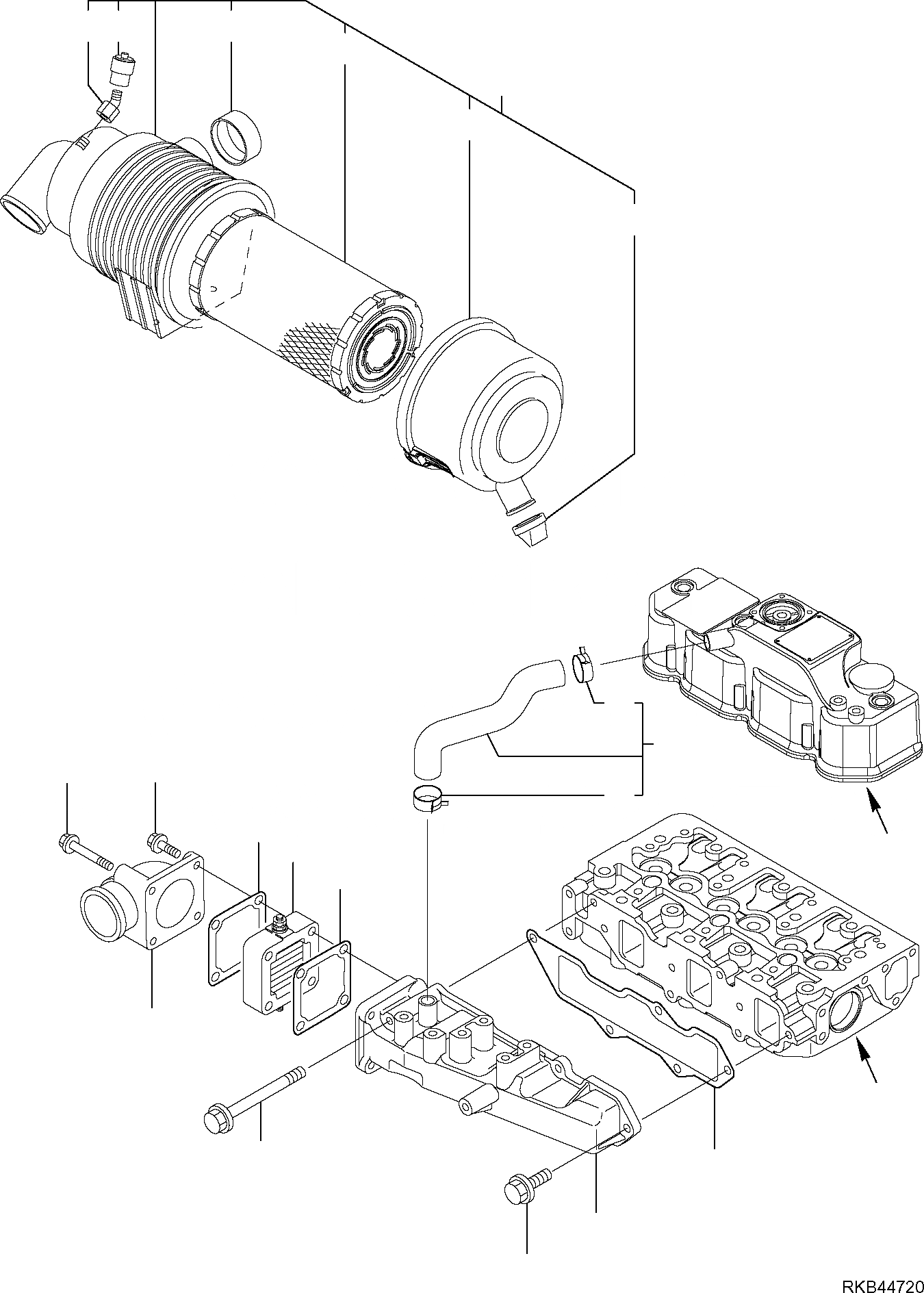 RKB44720