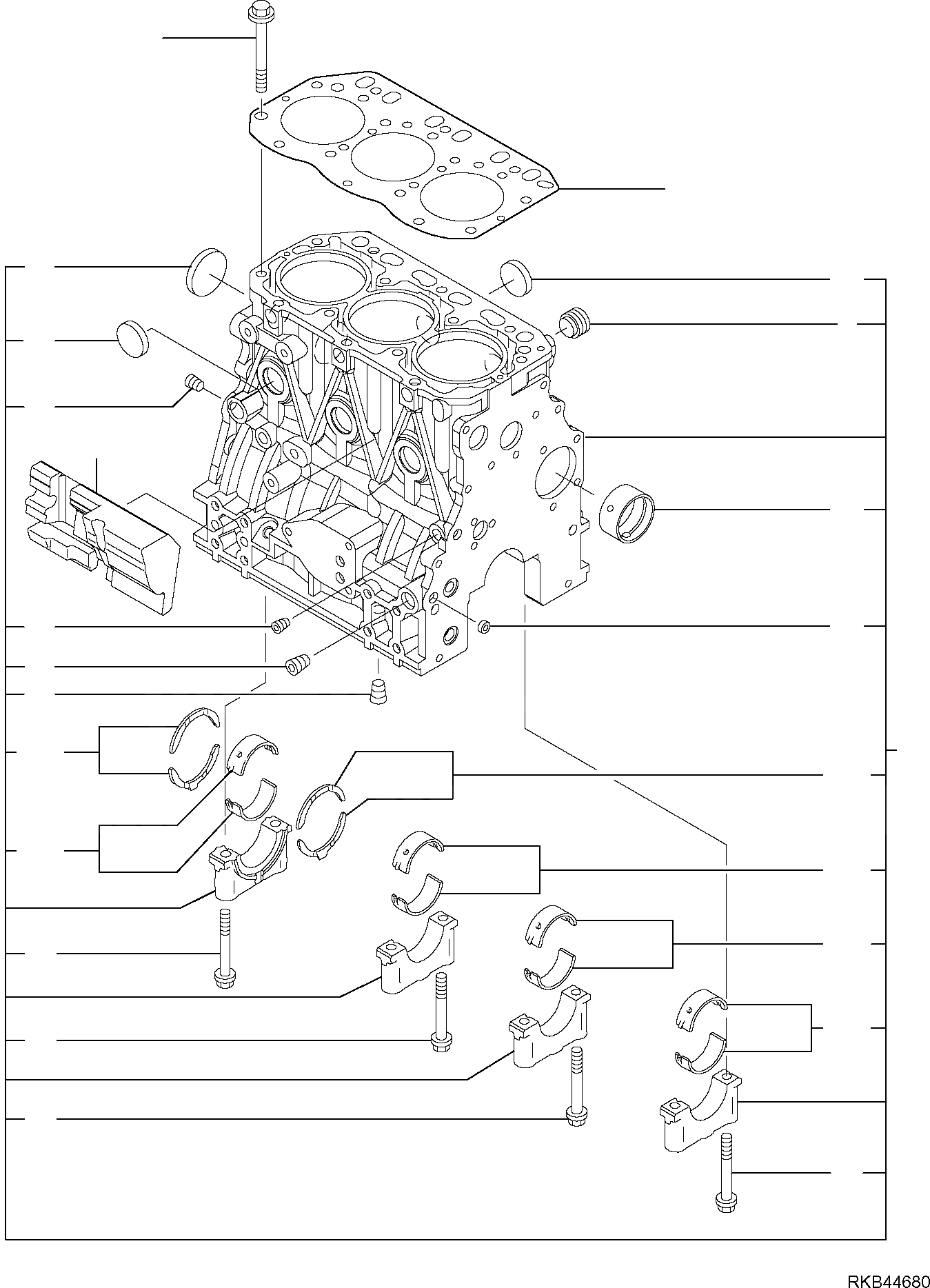 RKB44680