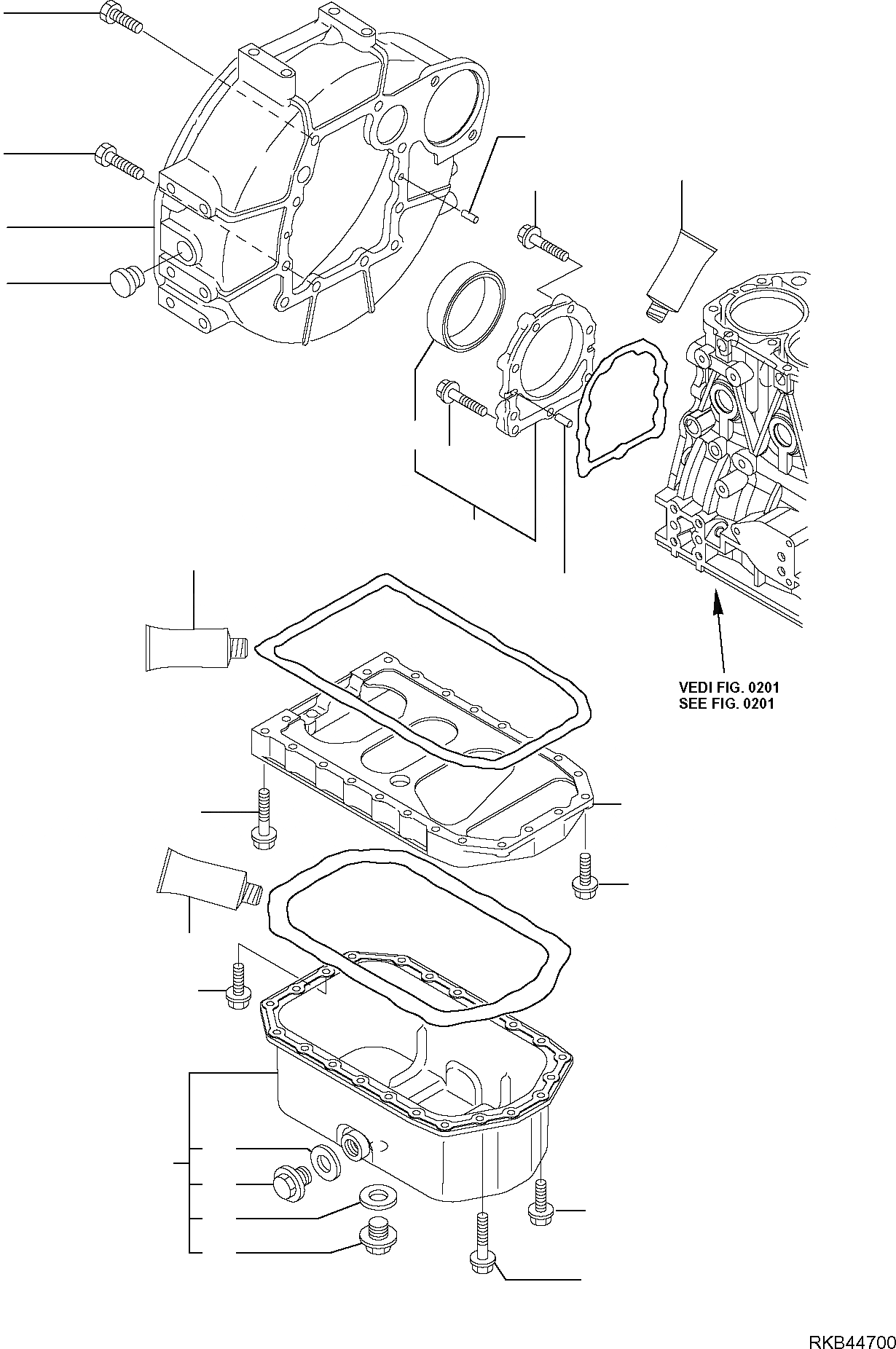 VEDI FIG. 0201
SEE FIG. 0201

RKB44700