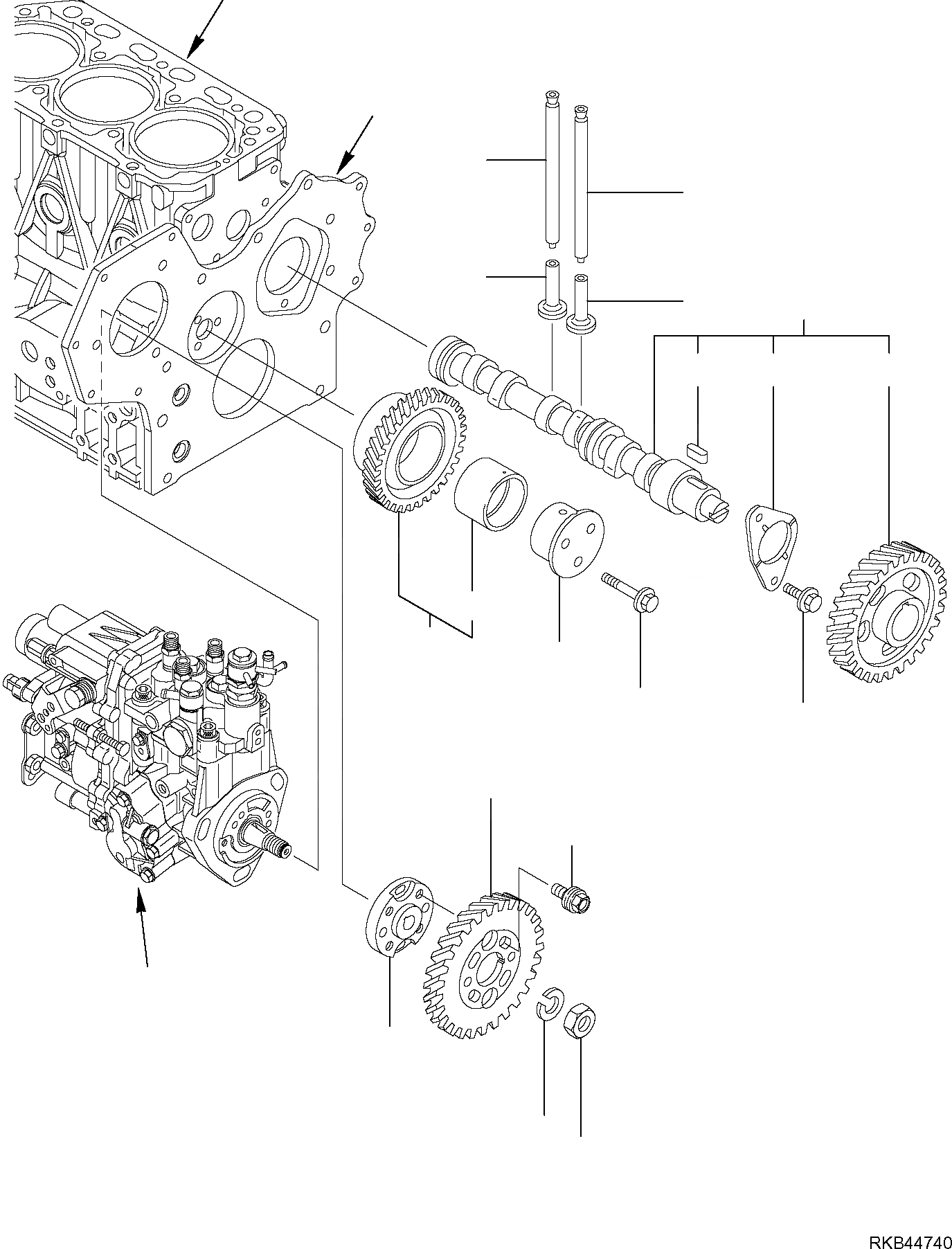 RKB44740