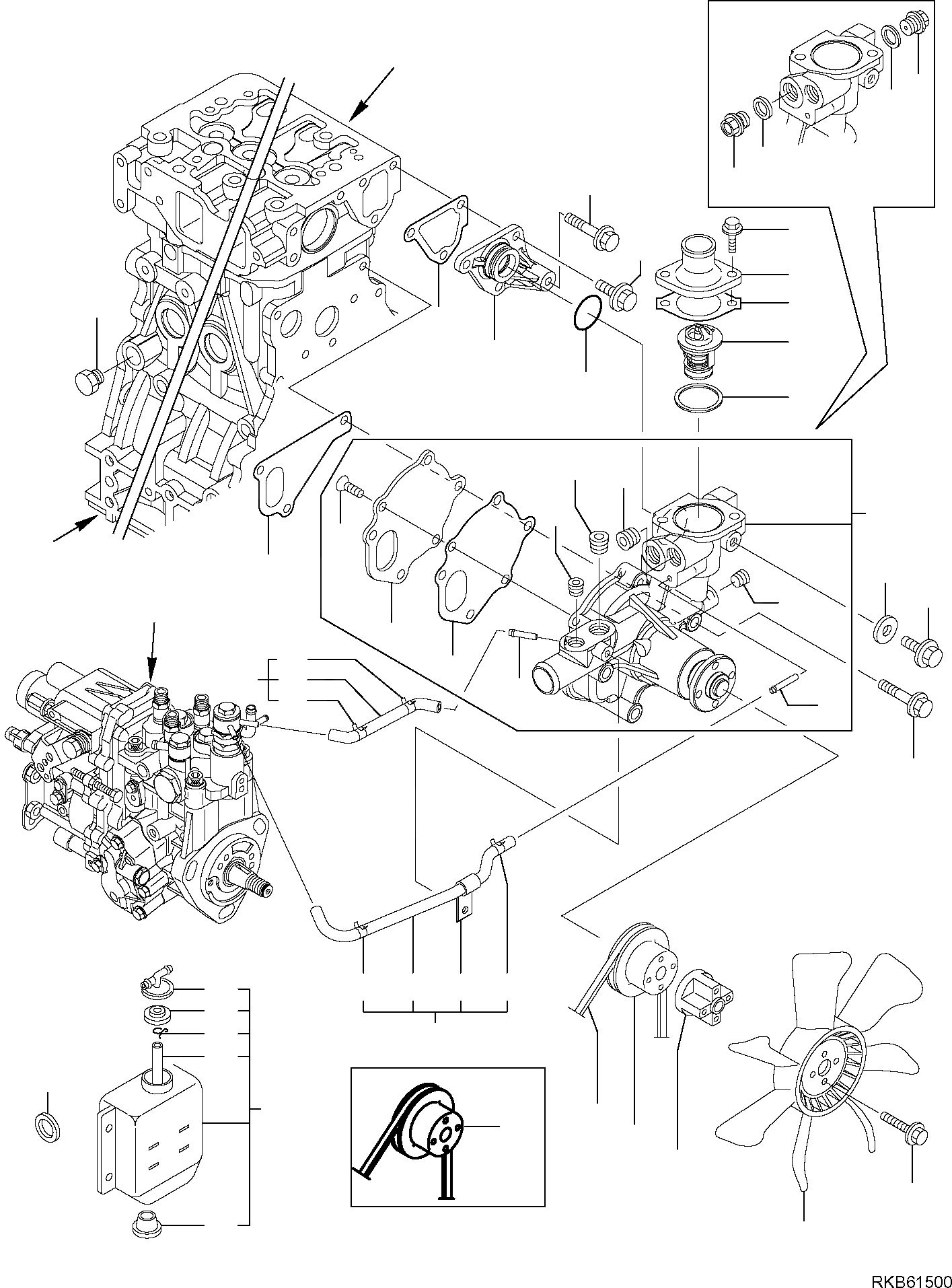 RKB61500