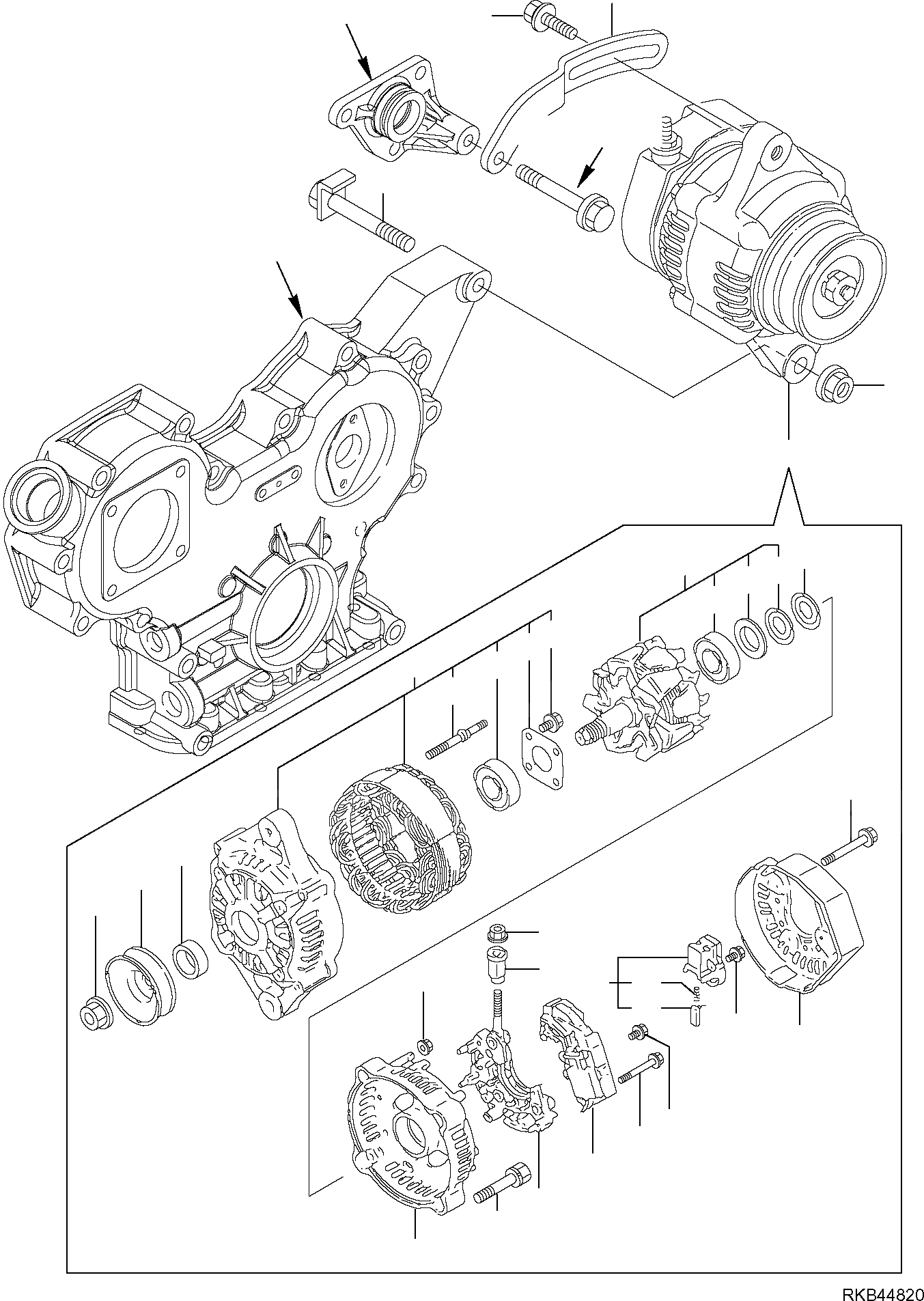 RKB44820