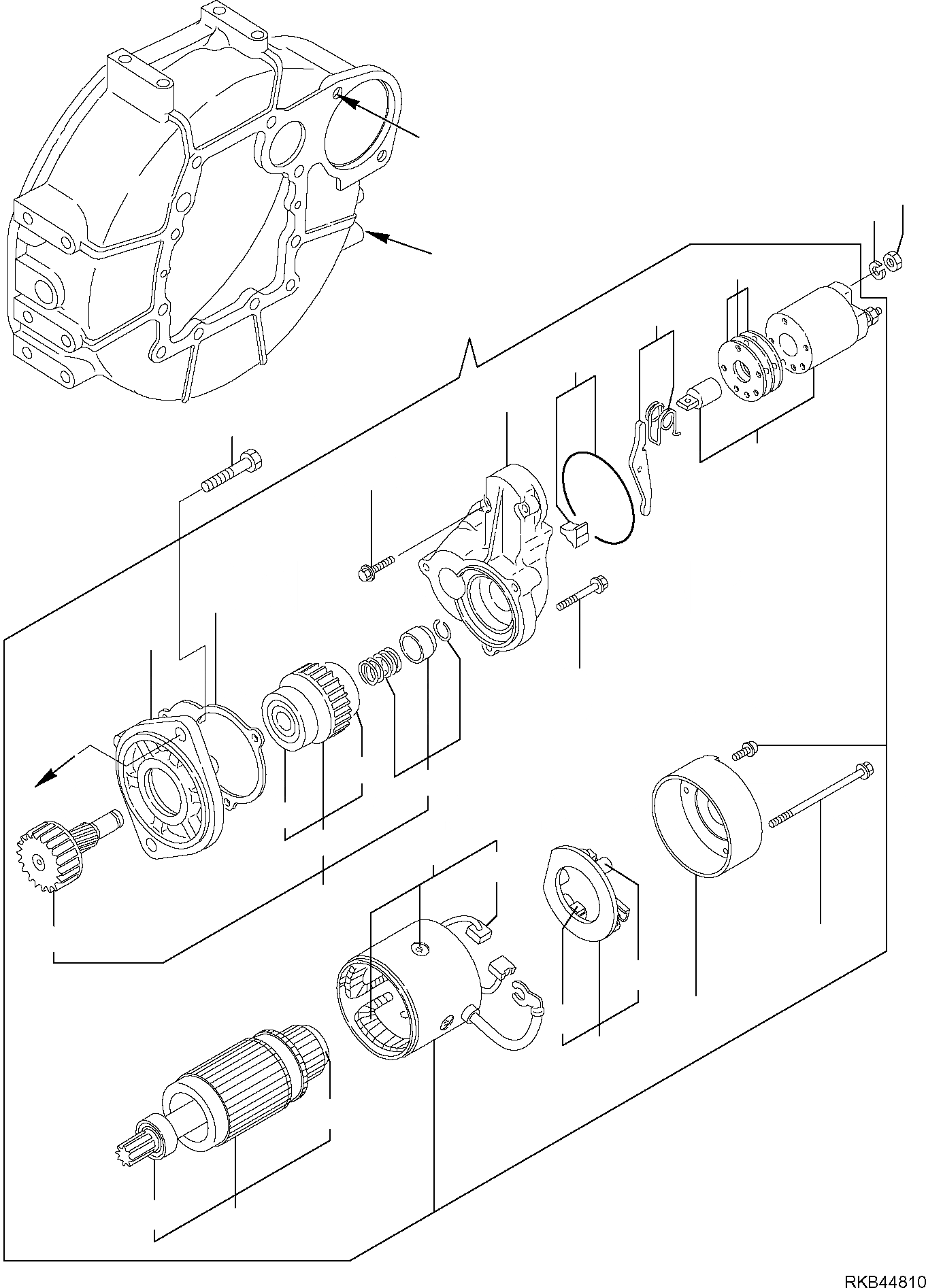 RKB44810