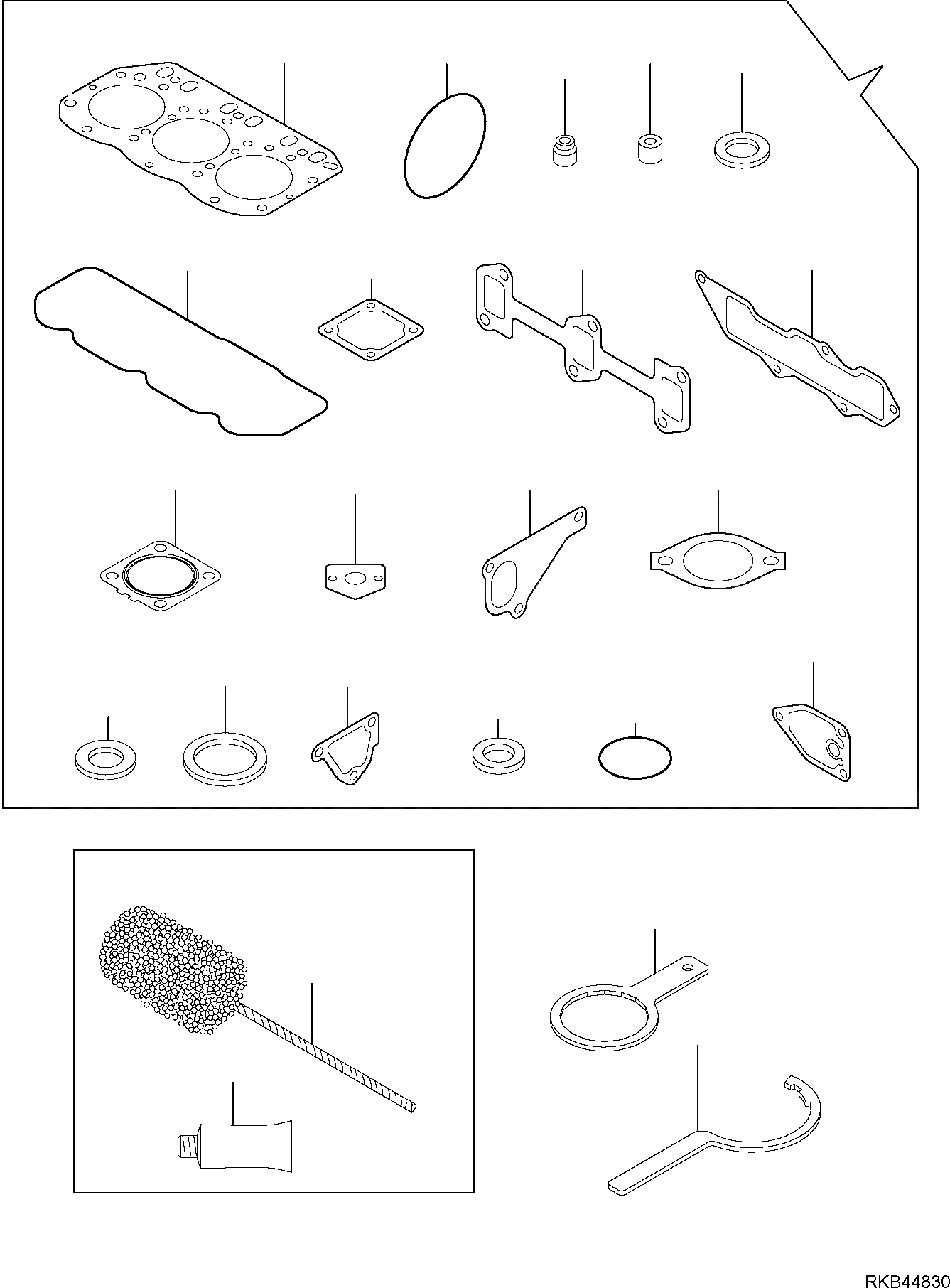 RKB44830