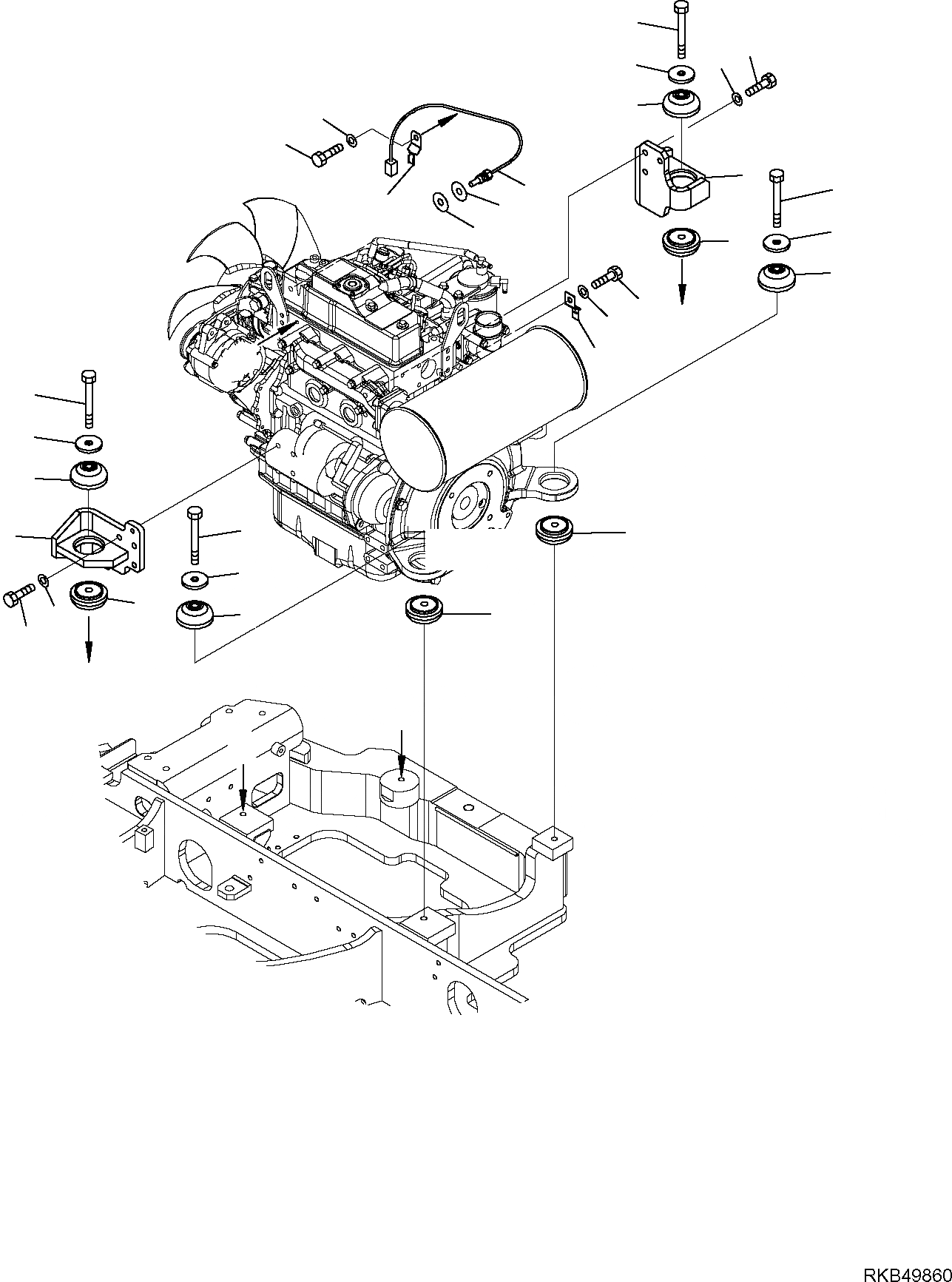 RKB49860