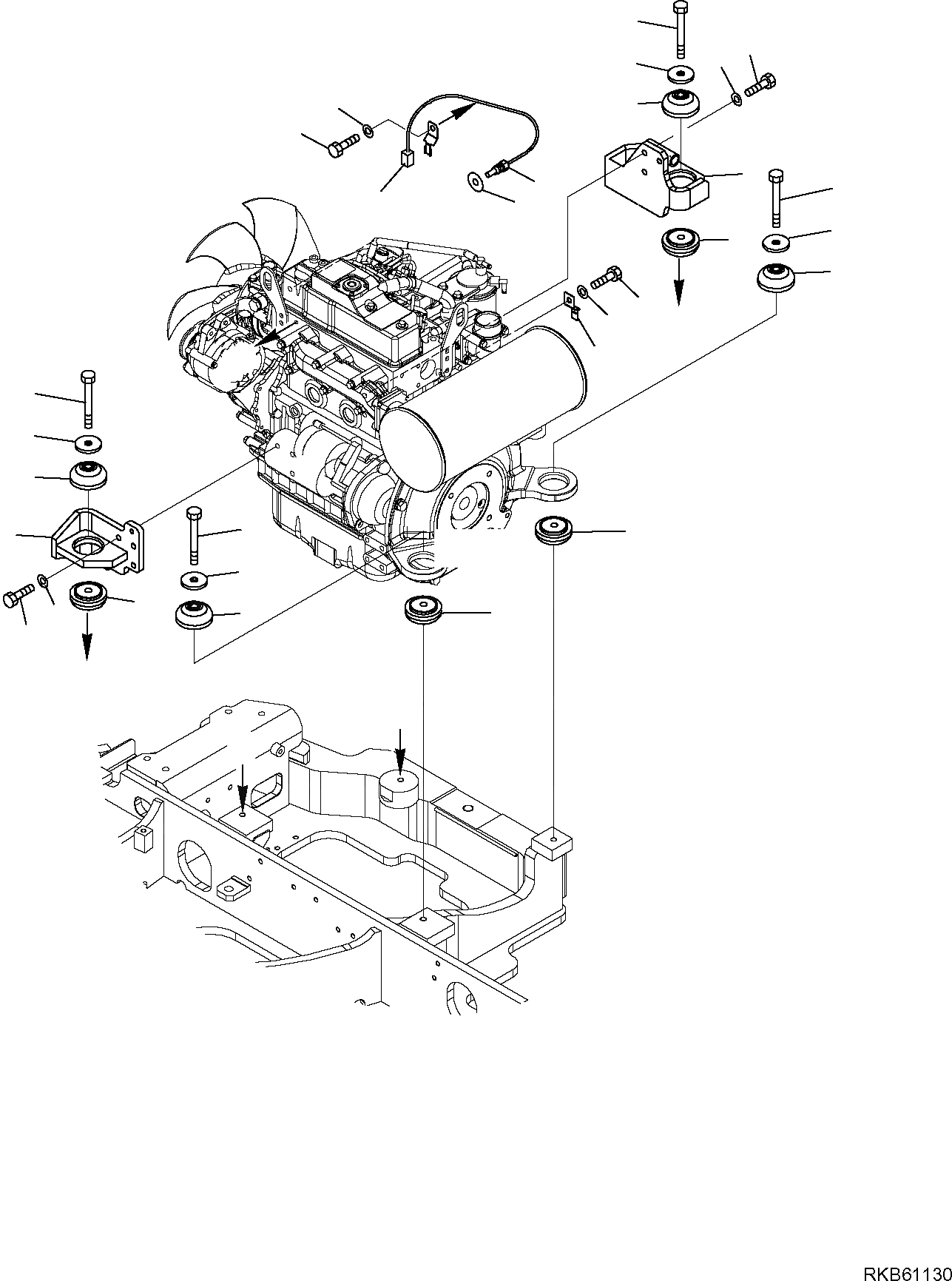 RKB61130