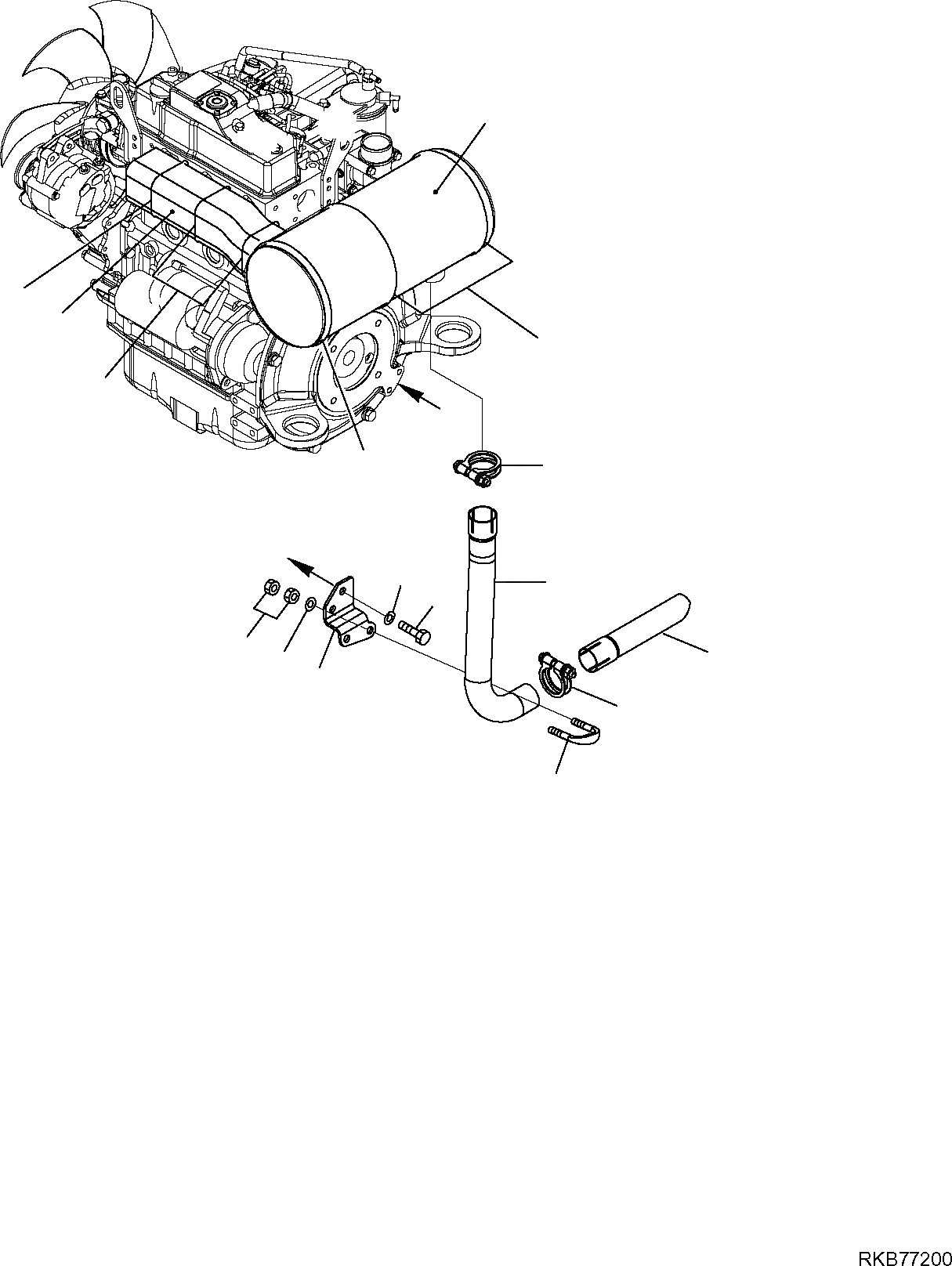 RKB77200