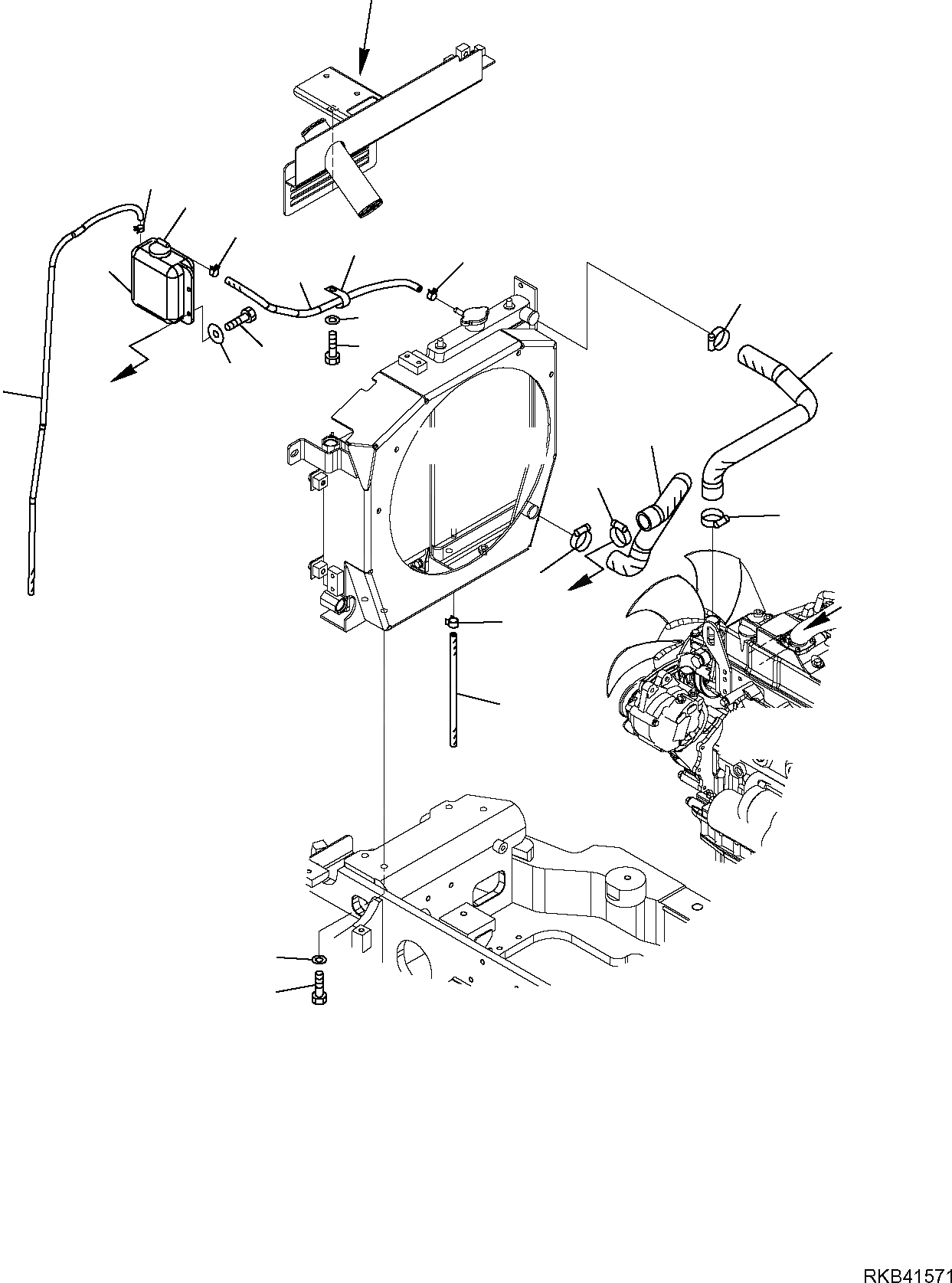 RKB41571