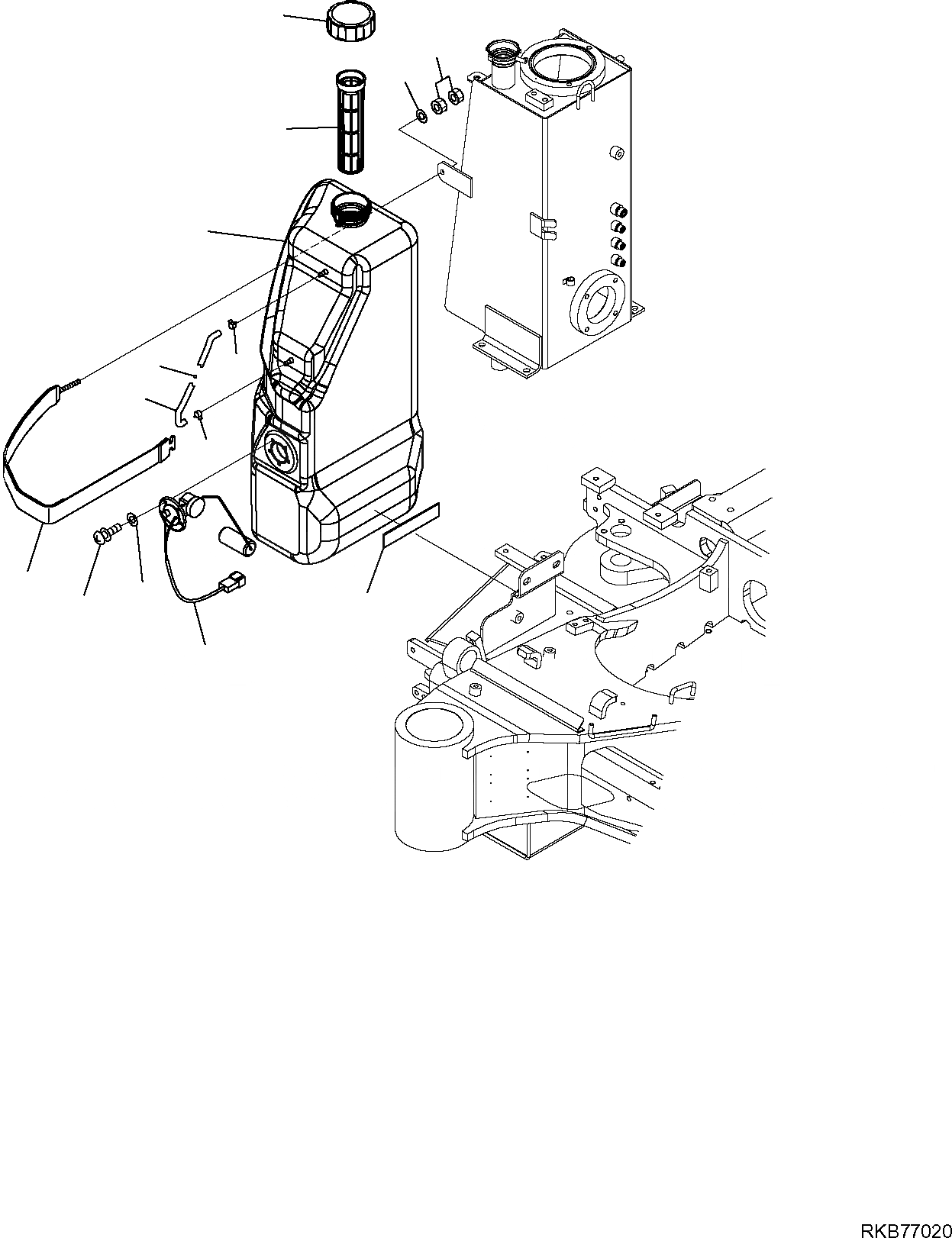 RKB77020