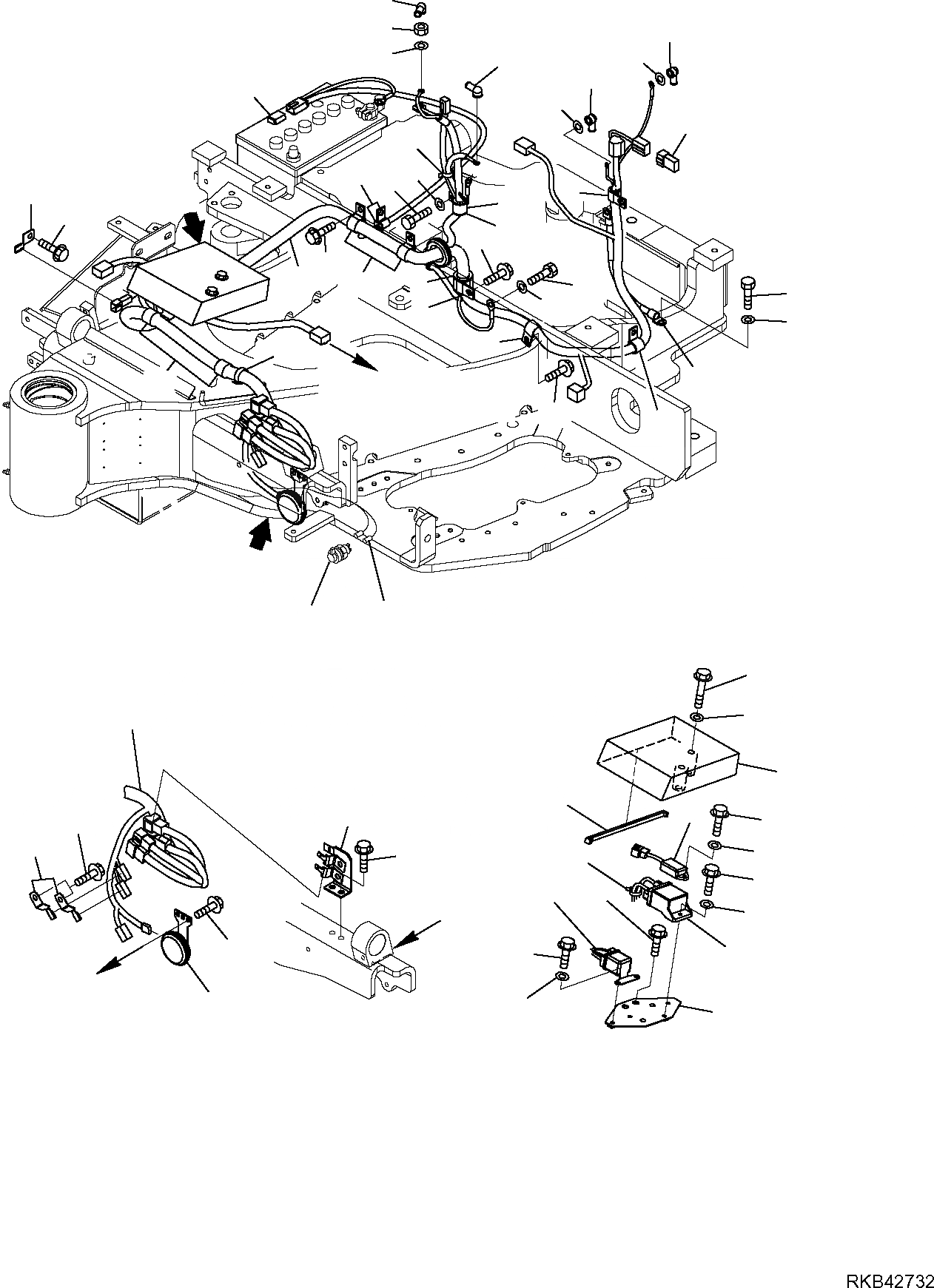 RKB42732