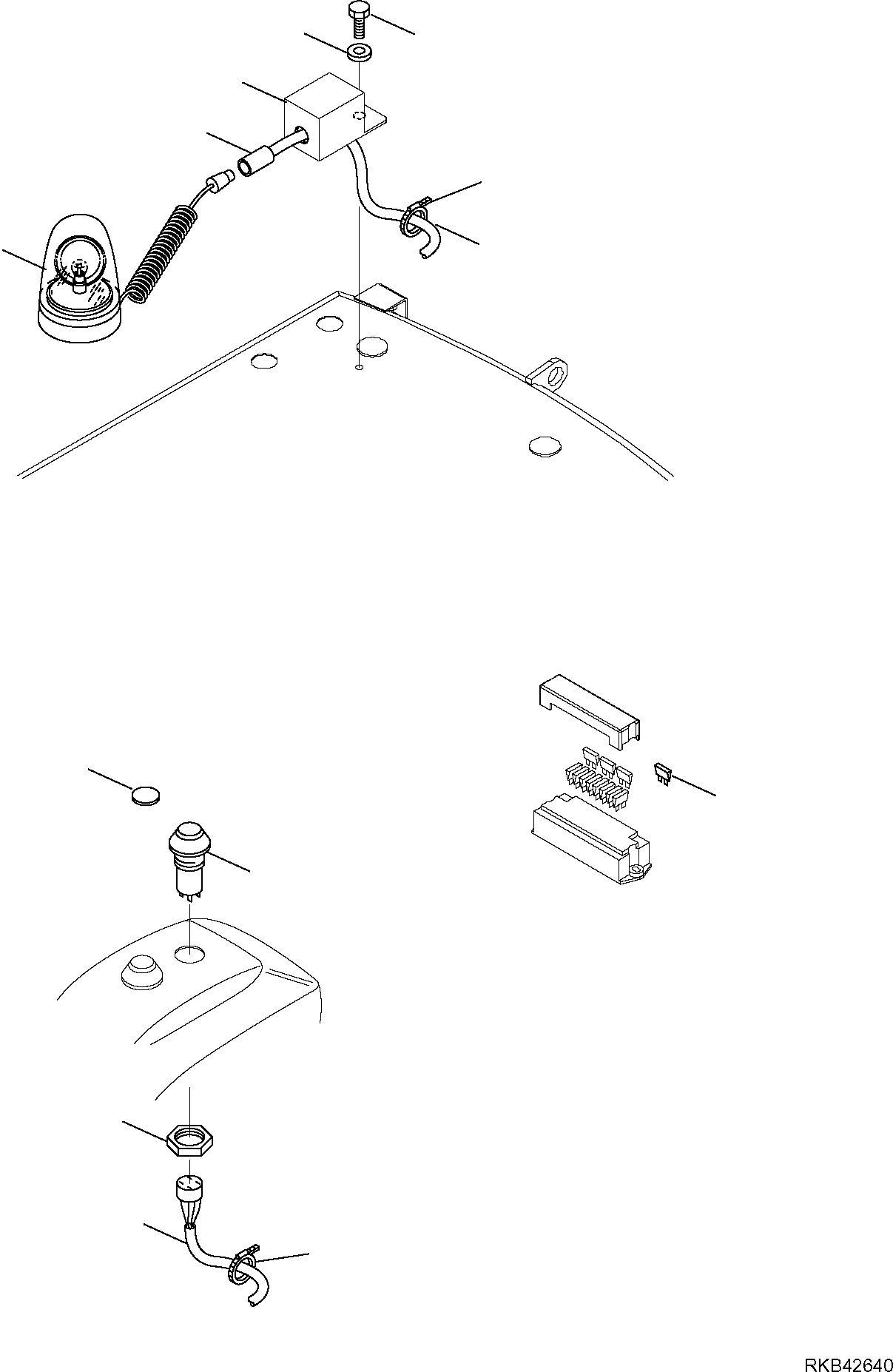 RKB42640