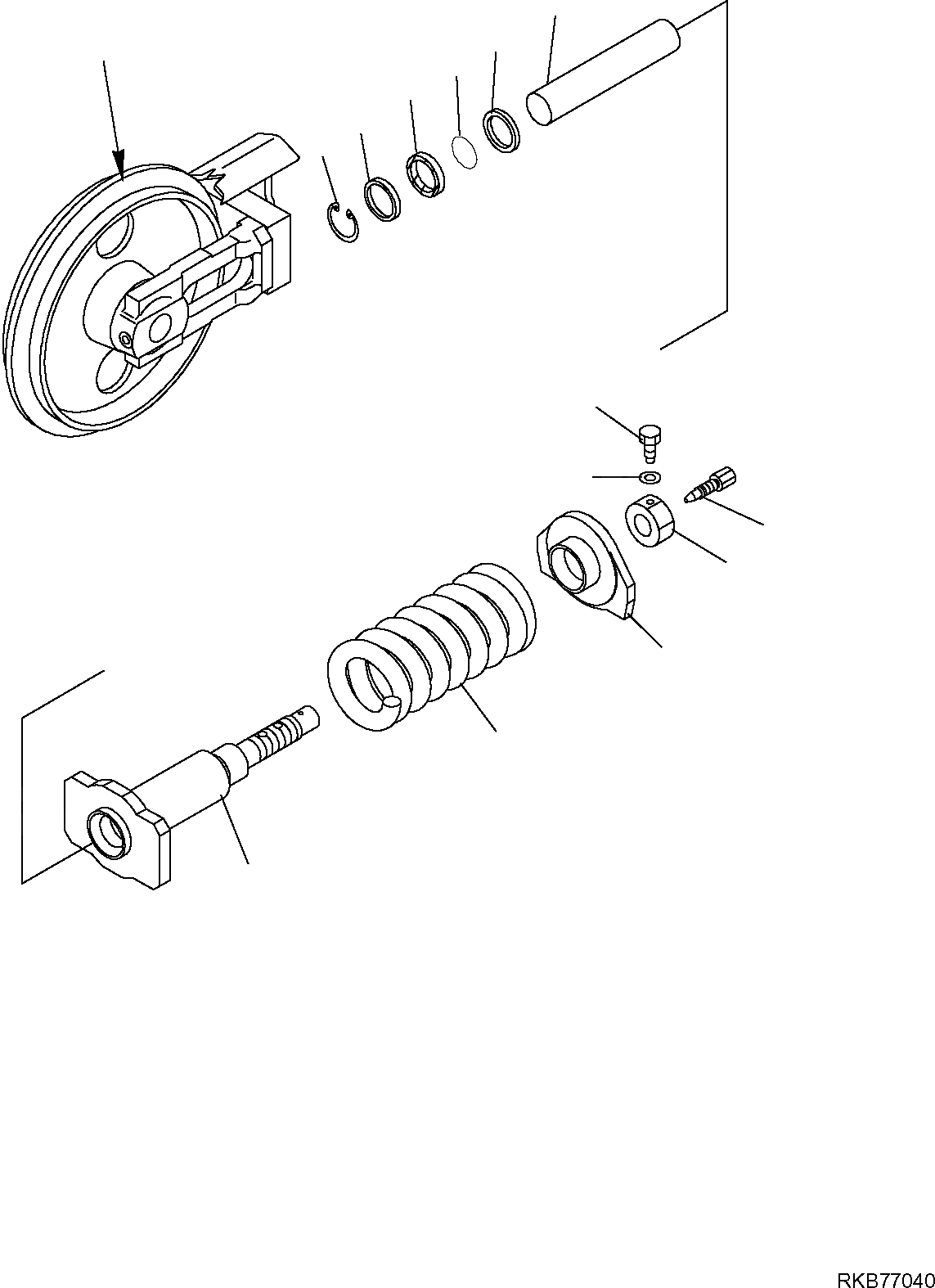 RKB77040