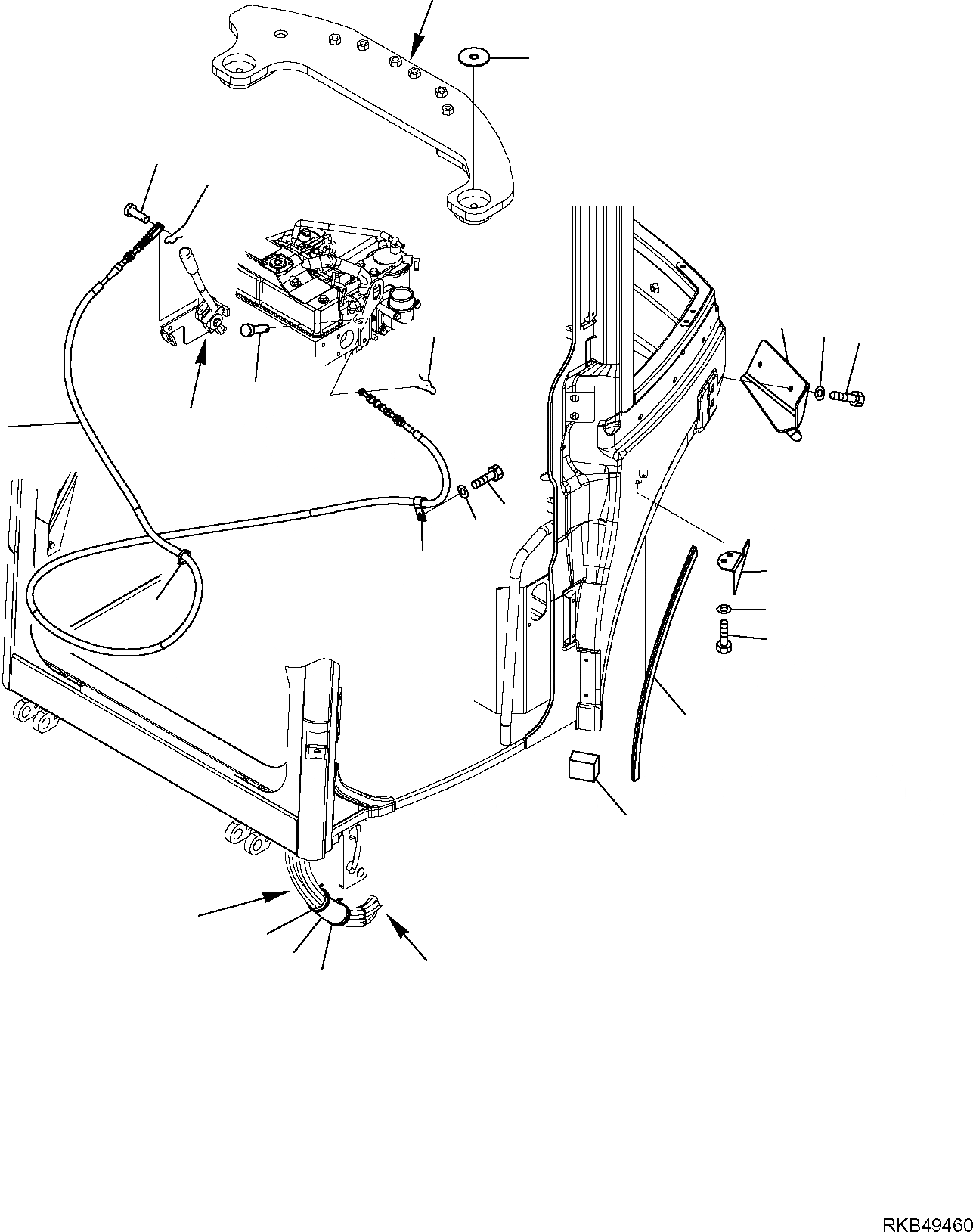 RKB49460