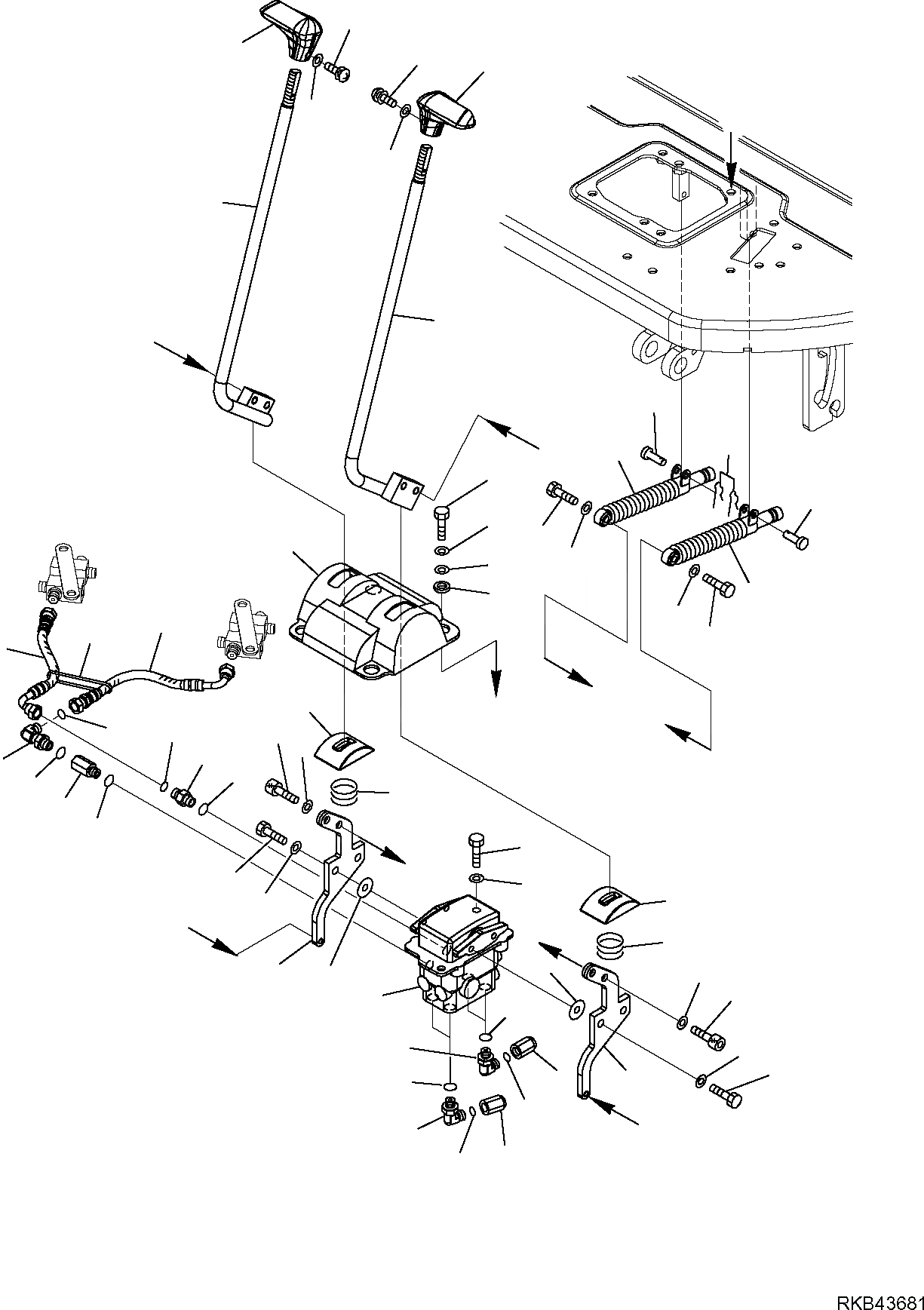 RKB43681