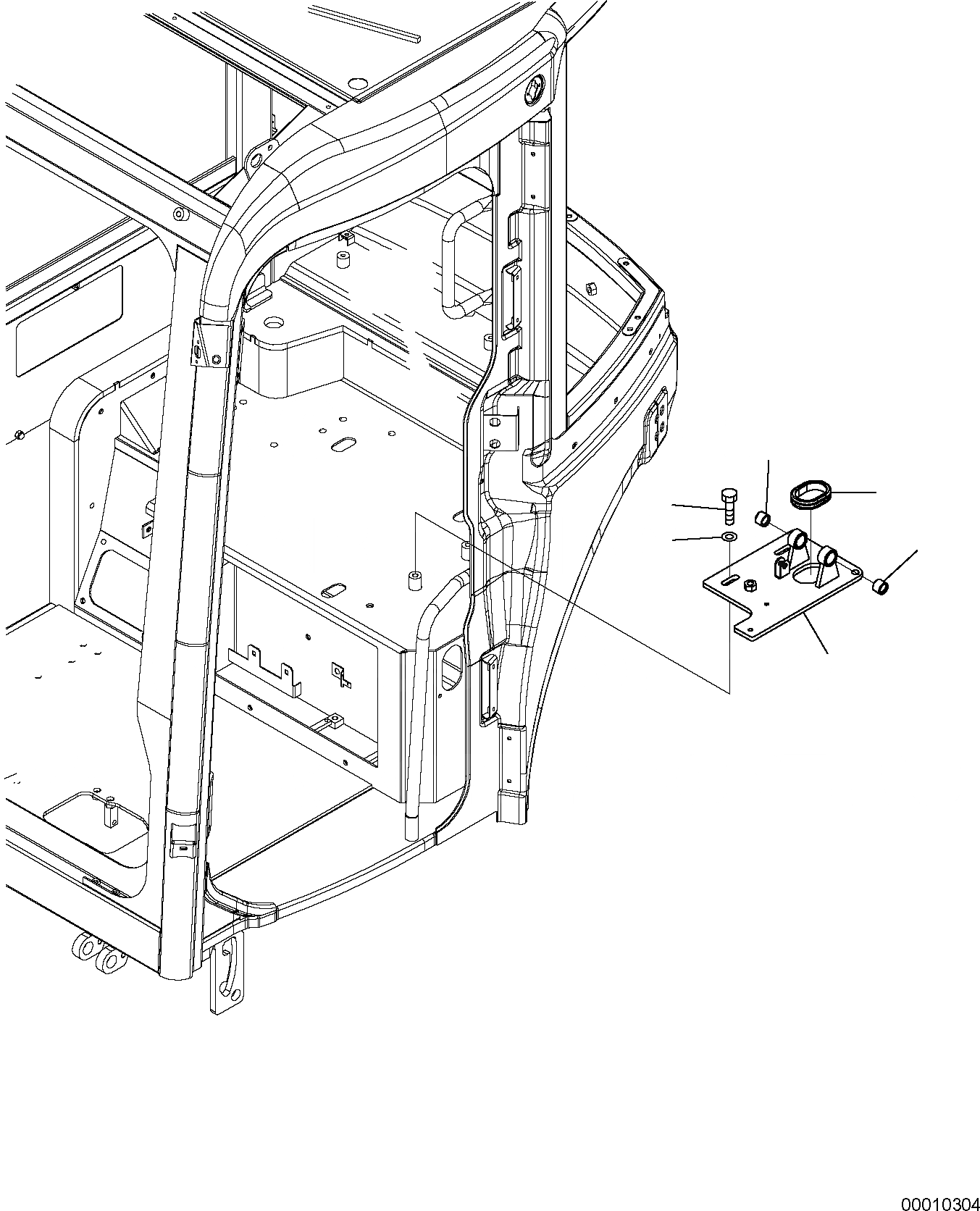 00010304