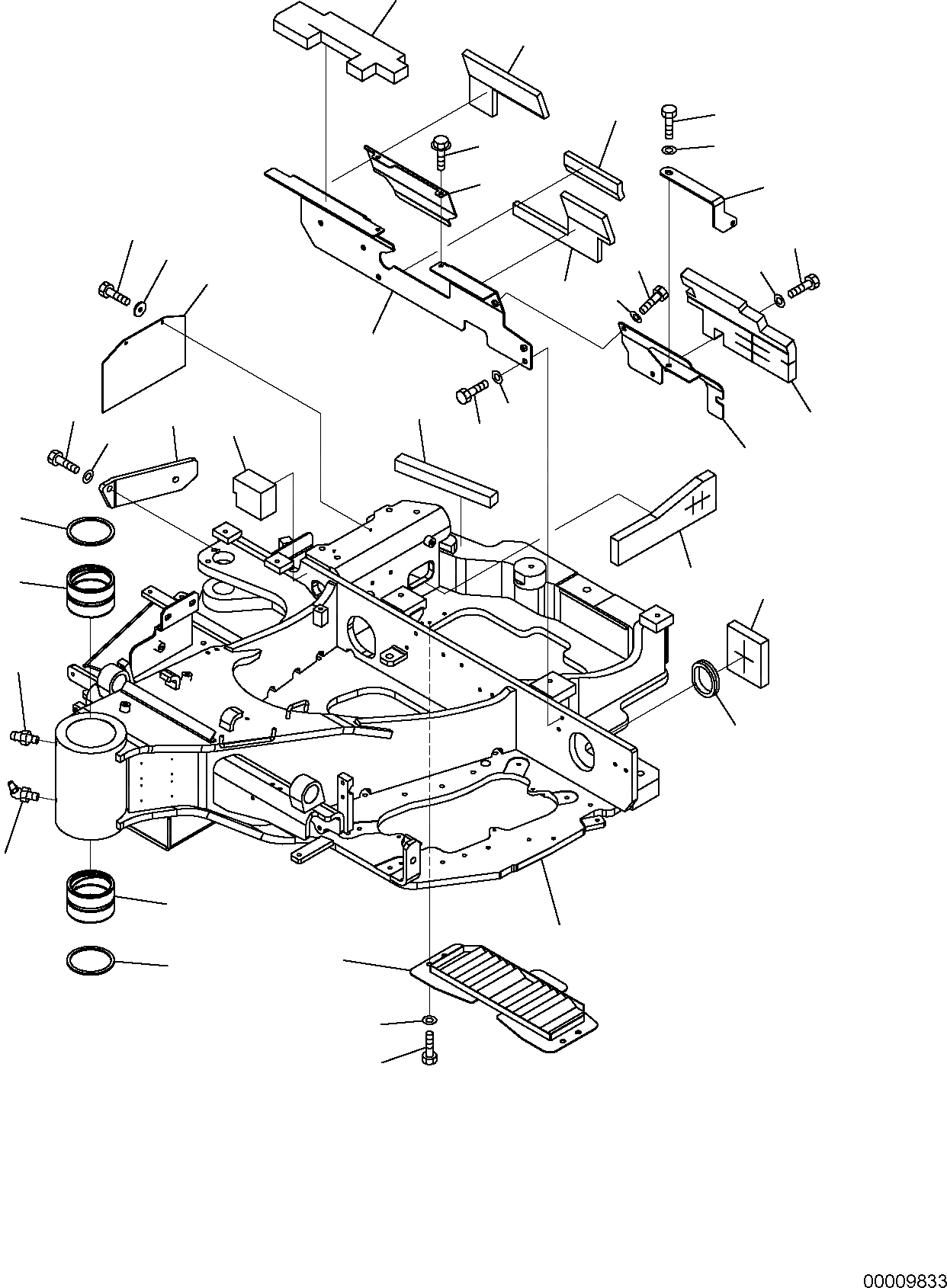 00009833