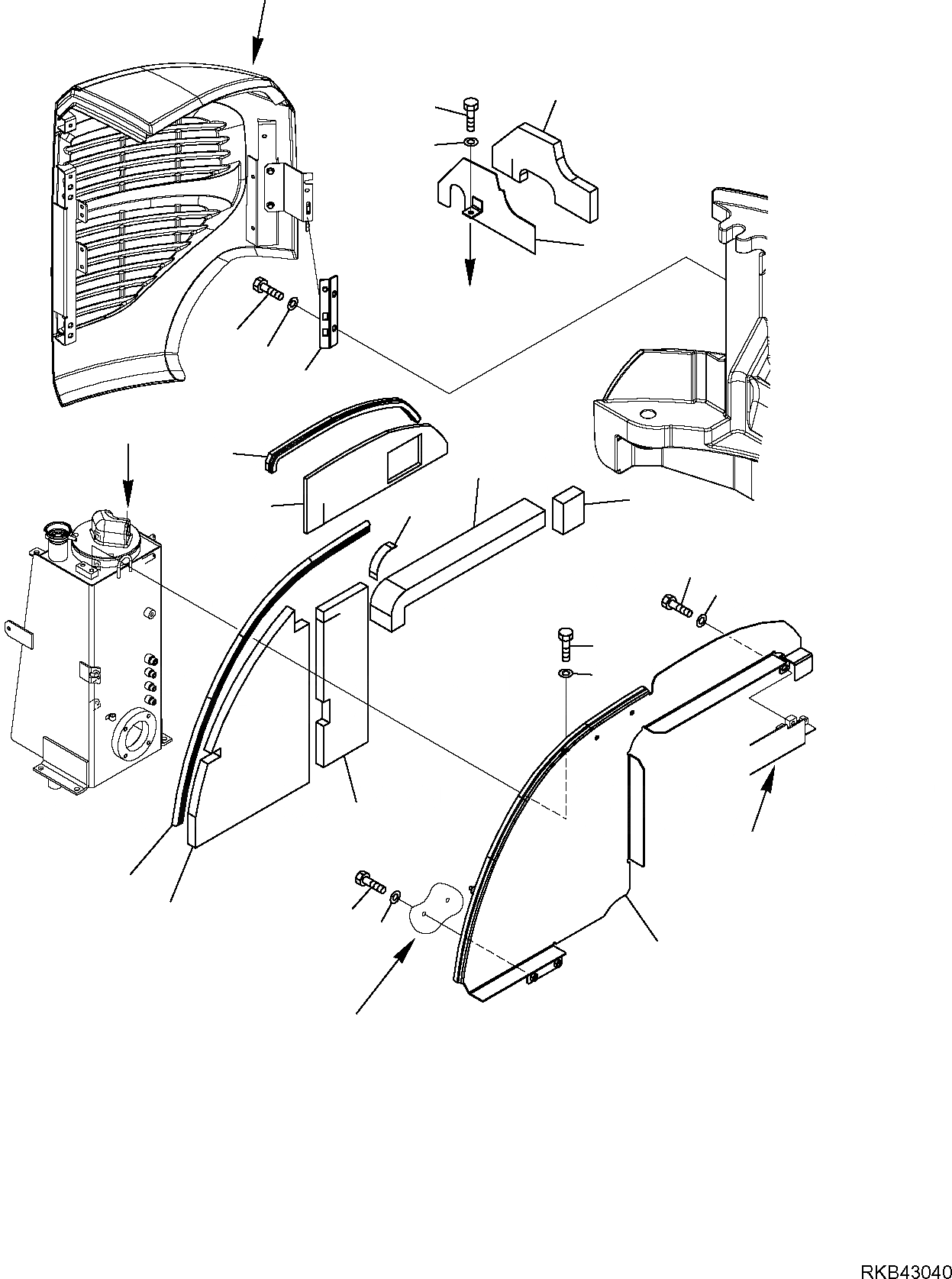 RKB43040