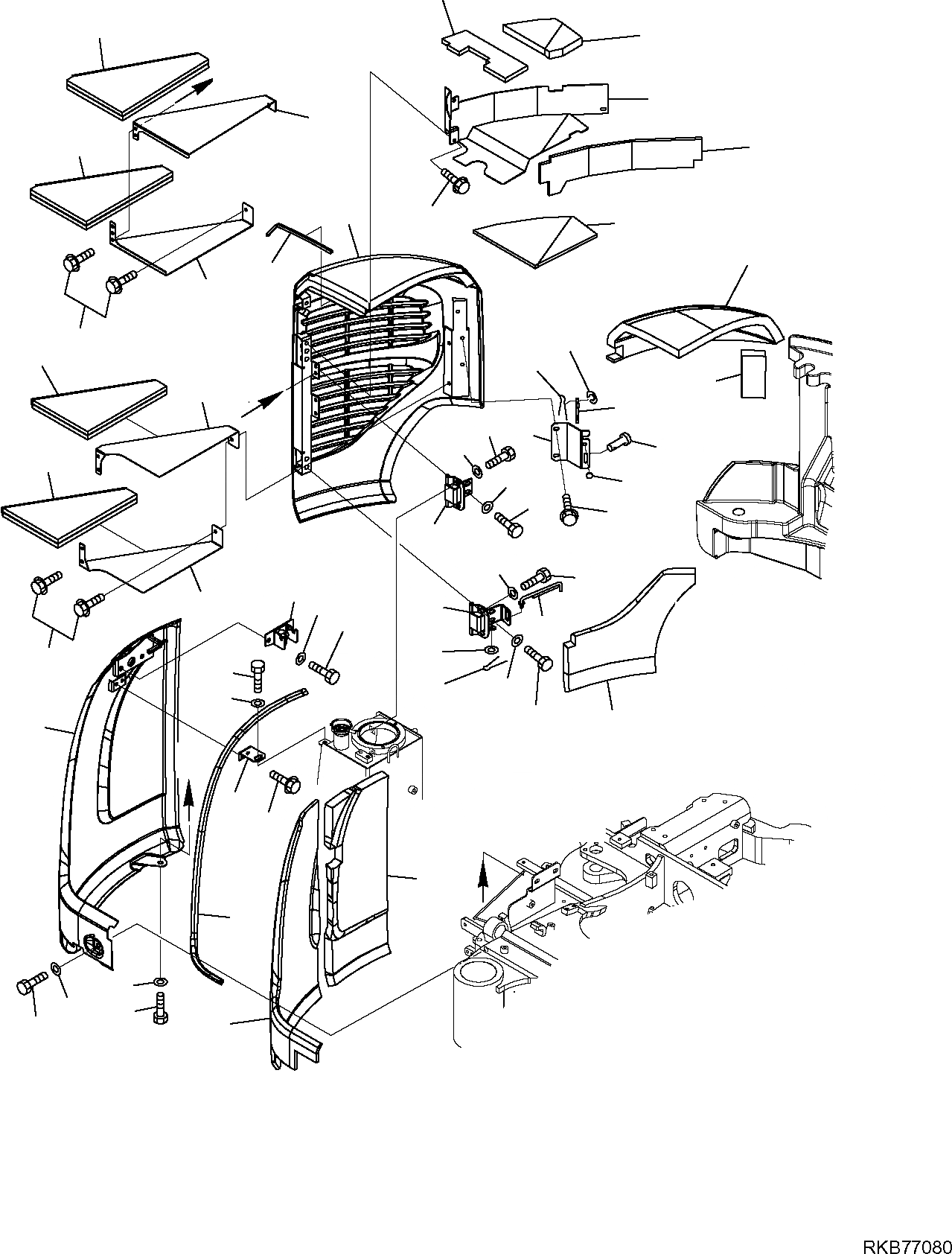 RKB77080