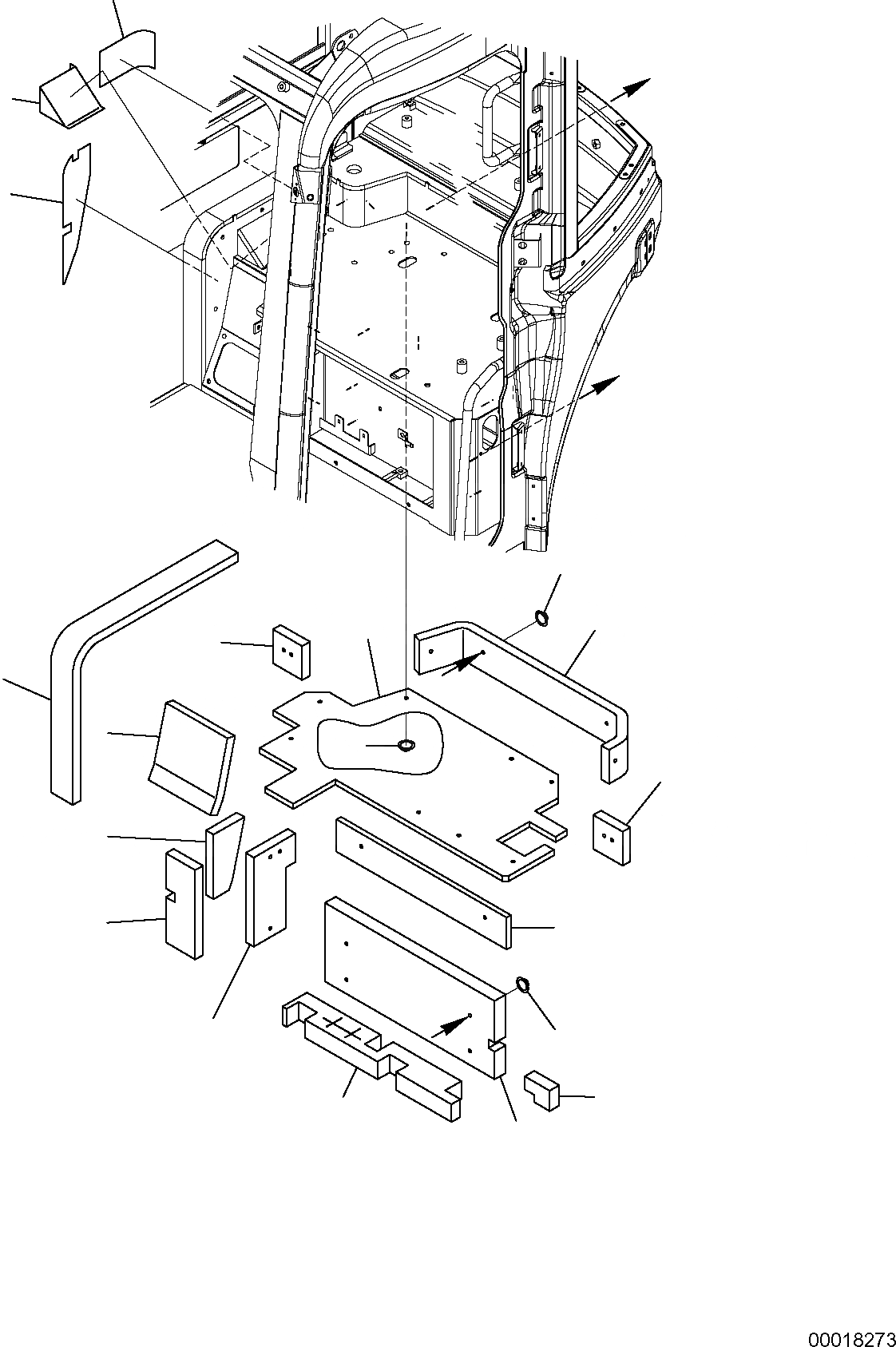 00018273