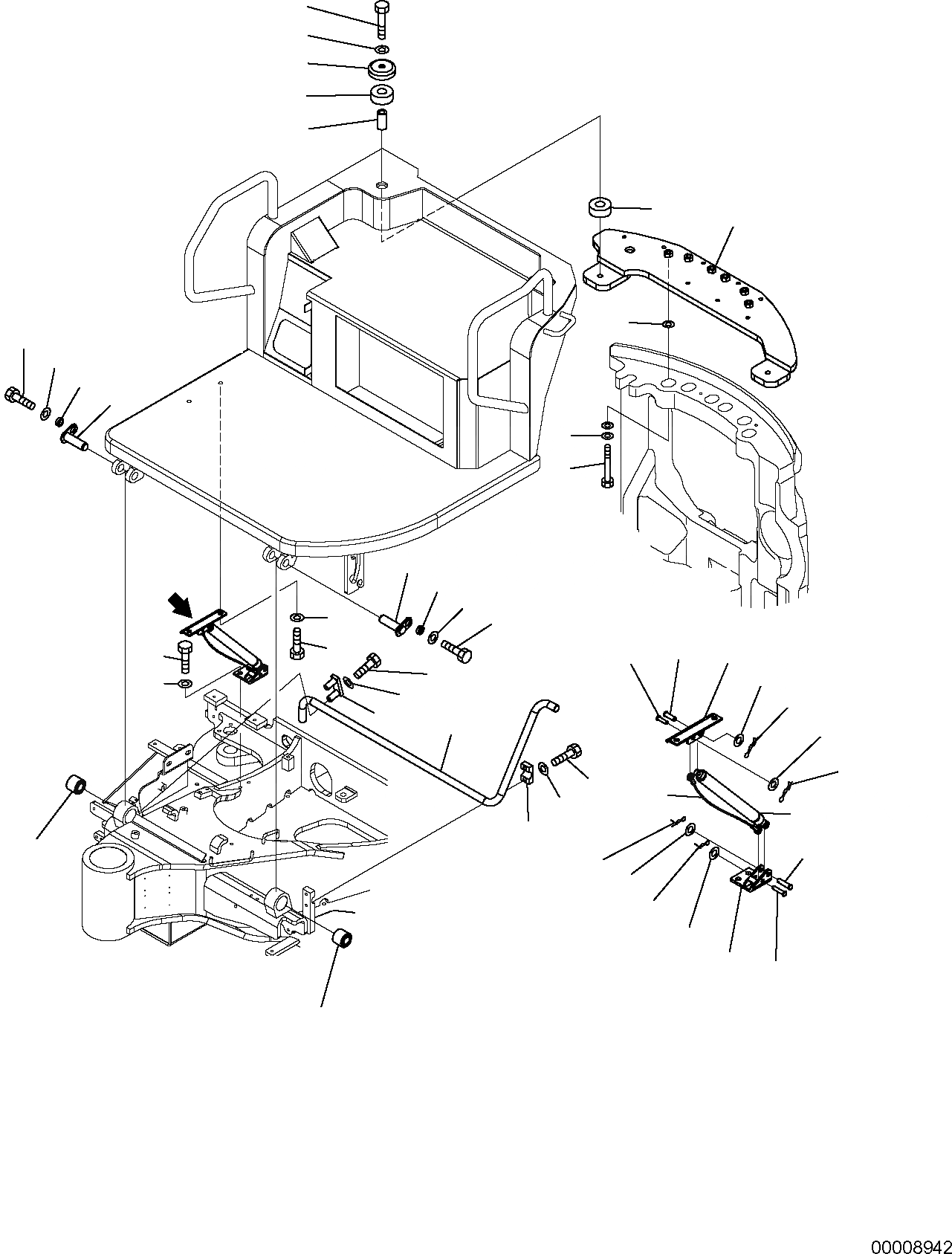 00008942