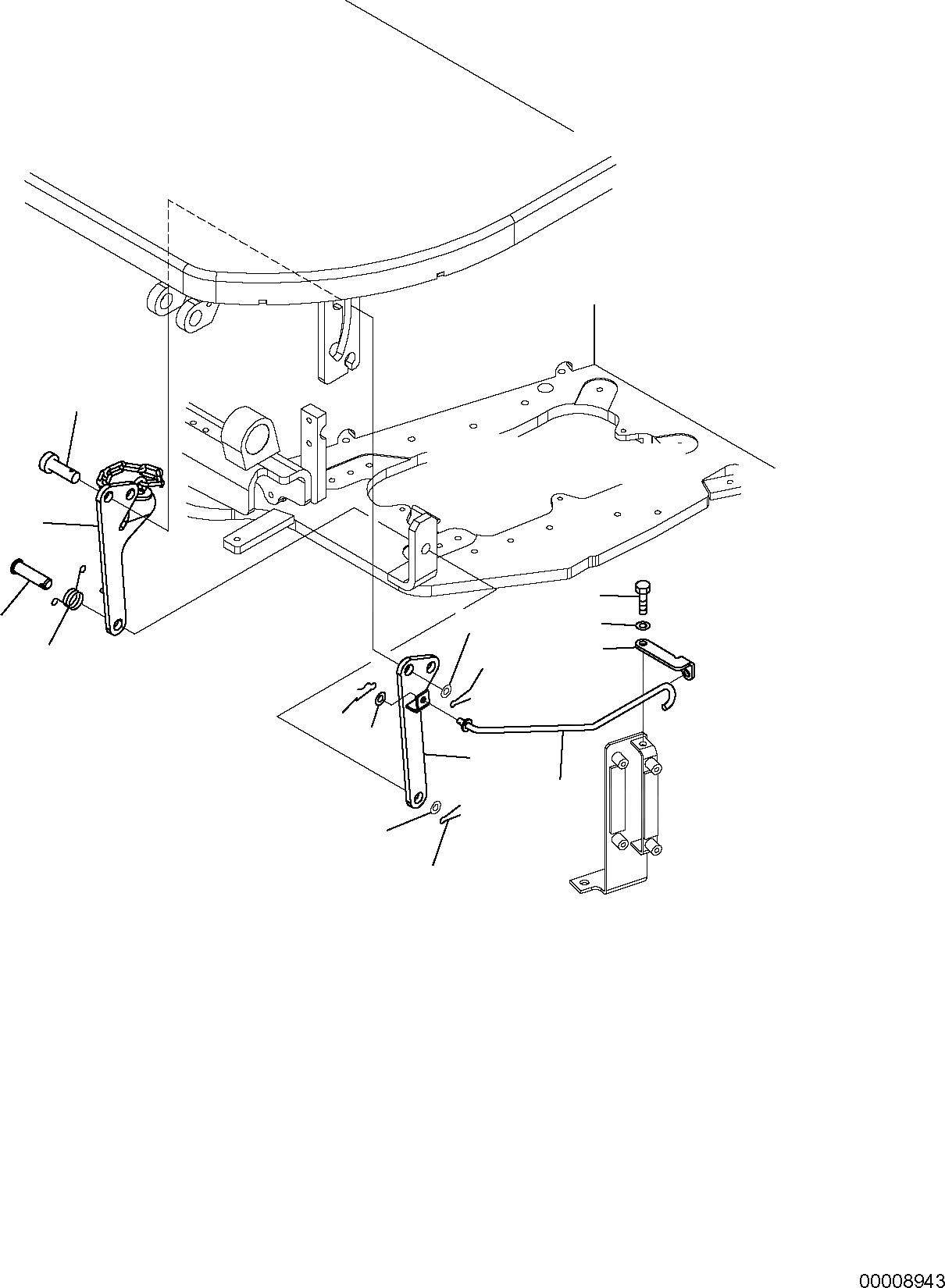 00008943