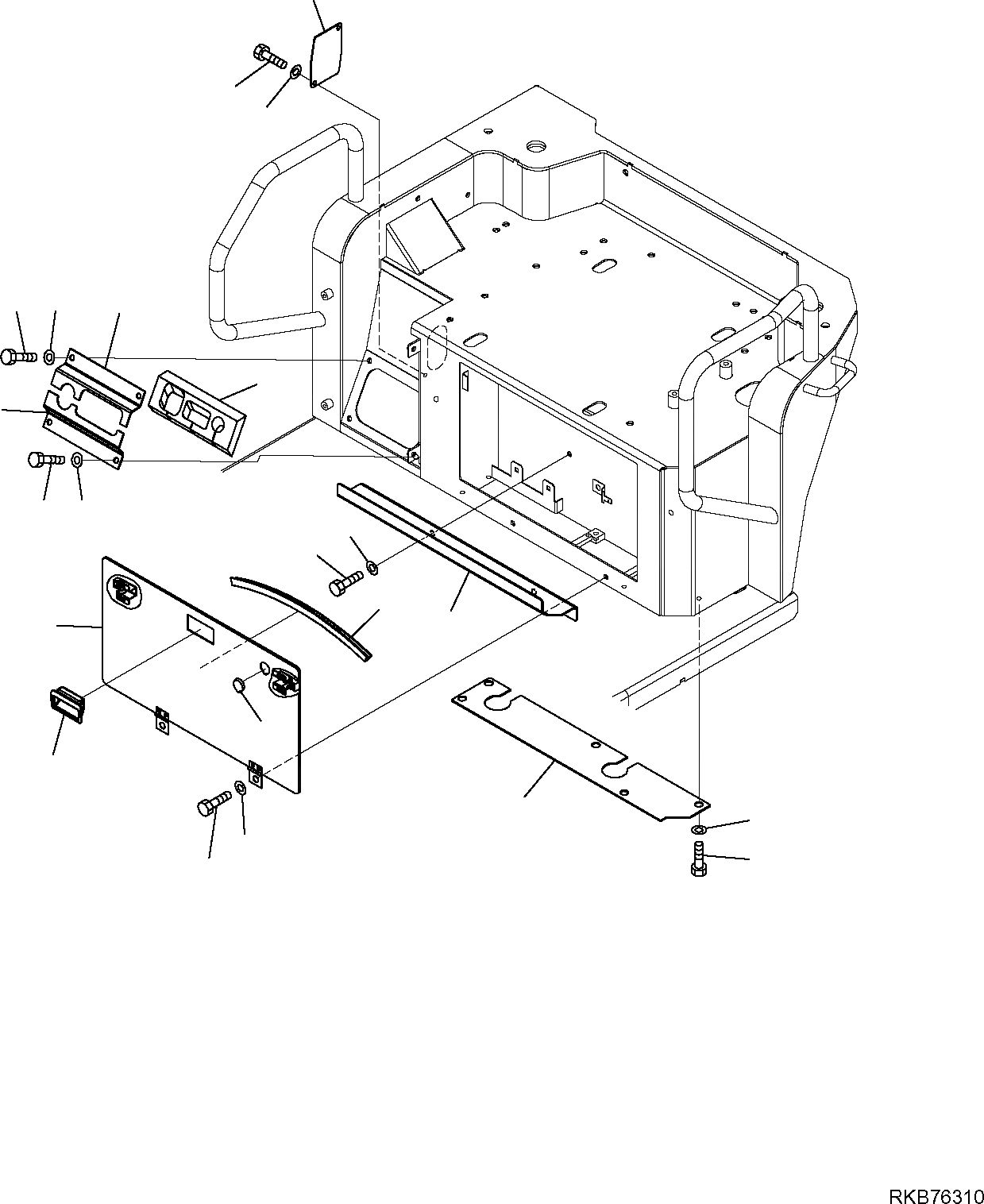 RKB76310