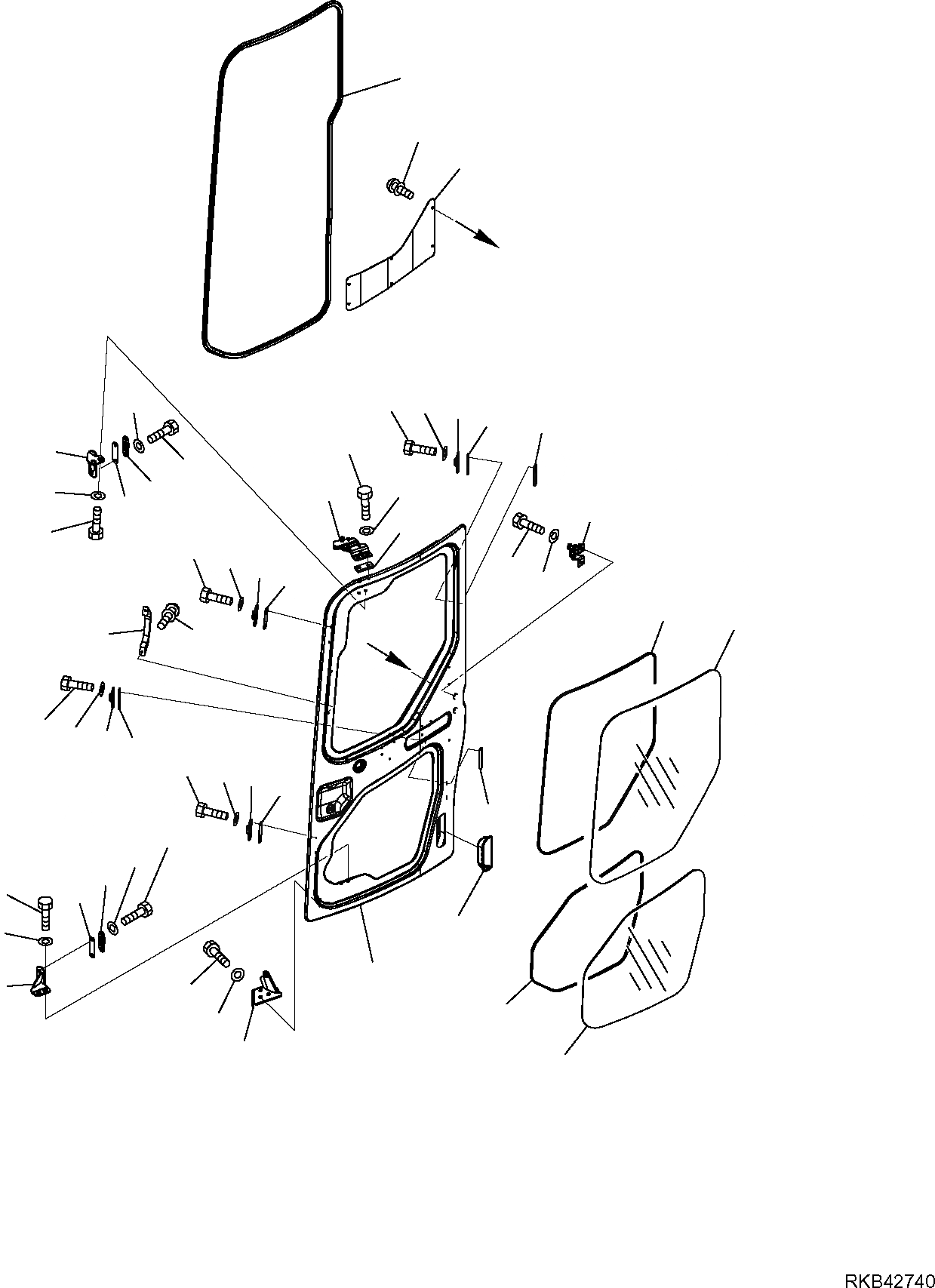 RKB42740