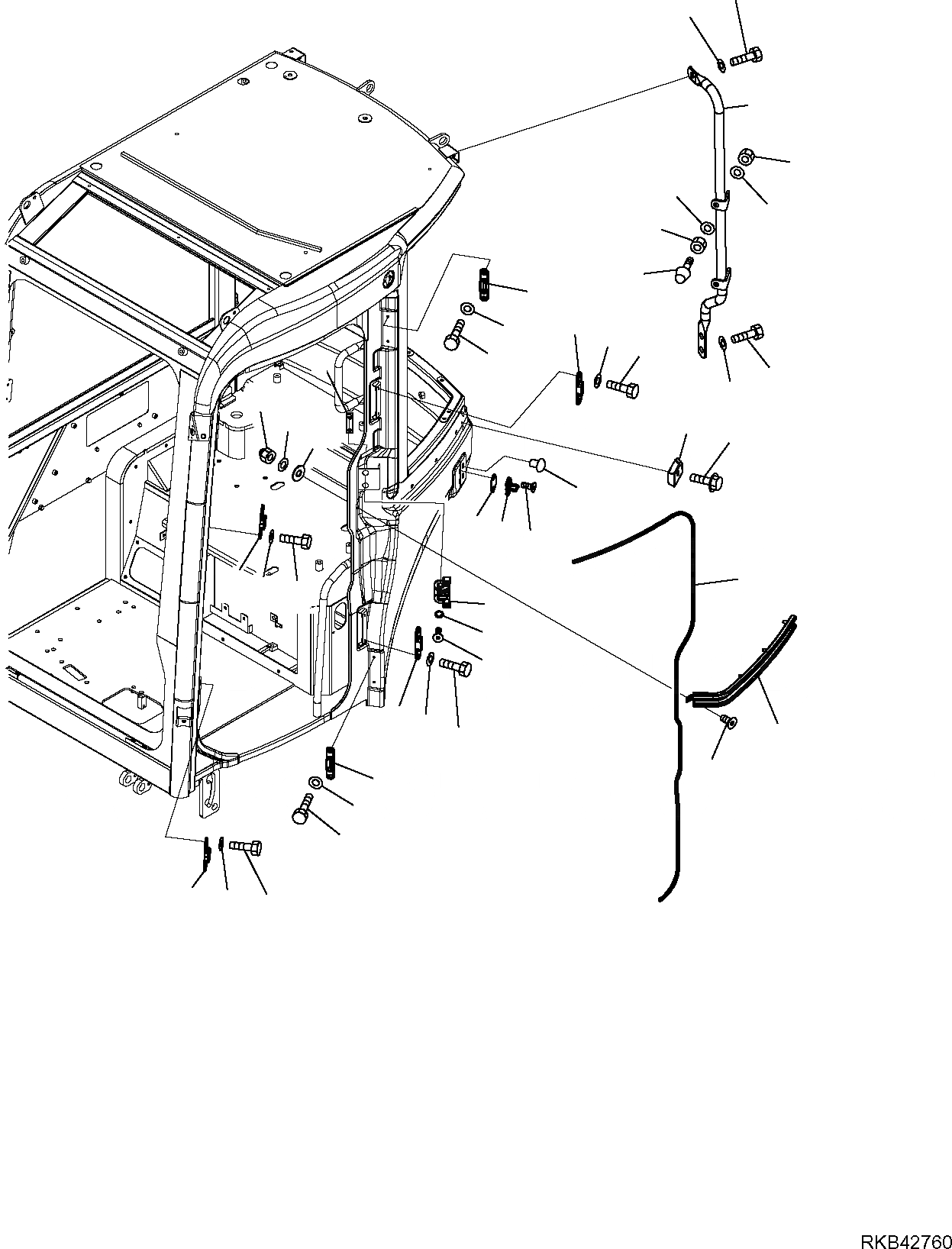 RKB42760