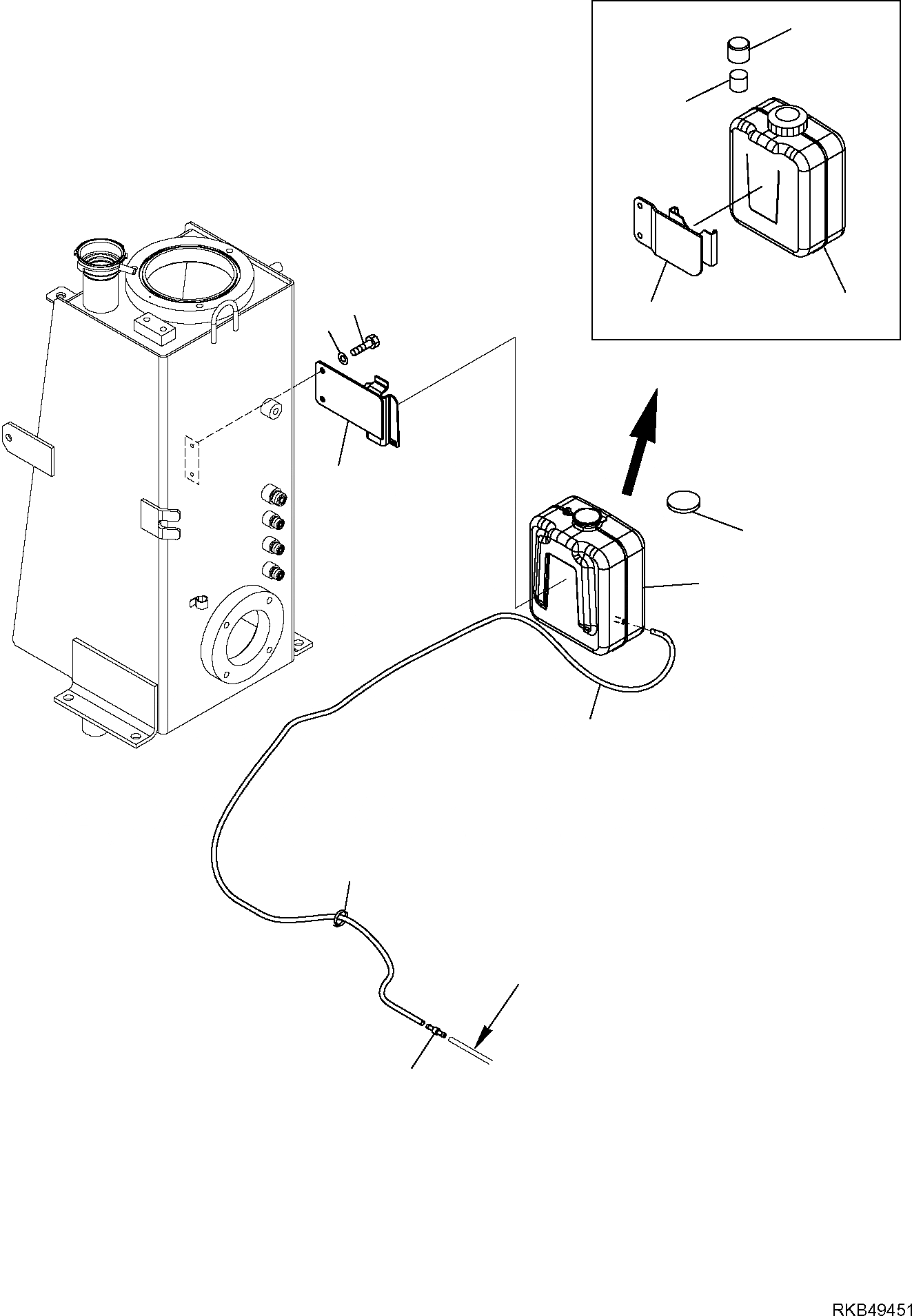 RKB49451