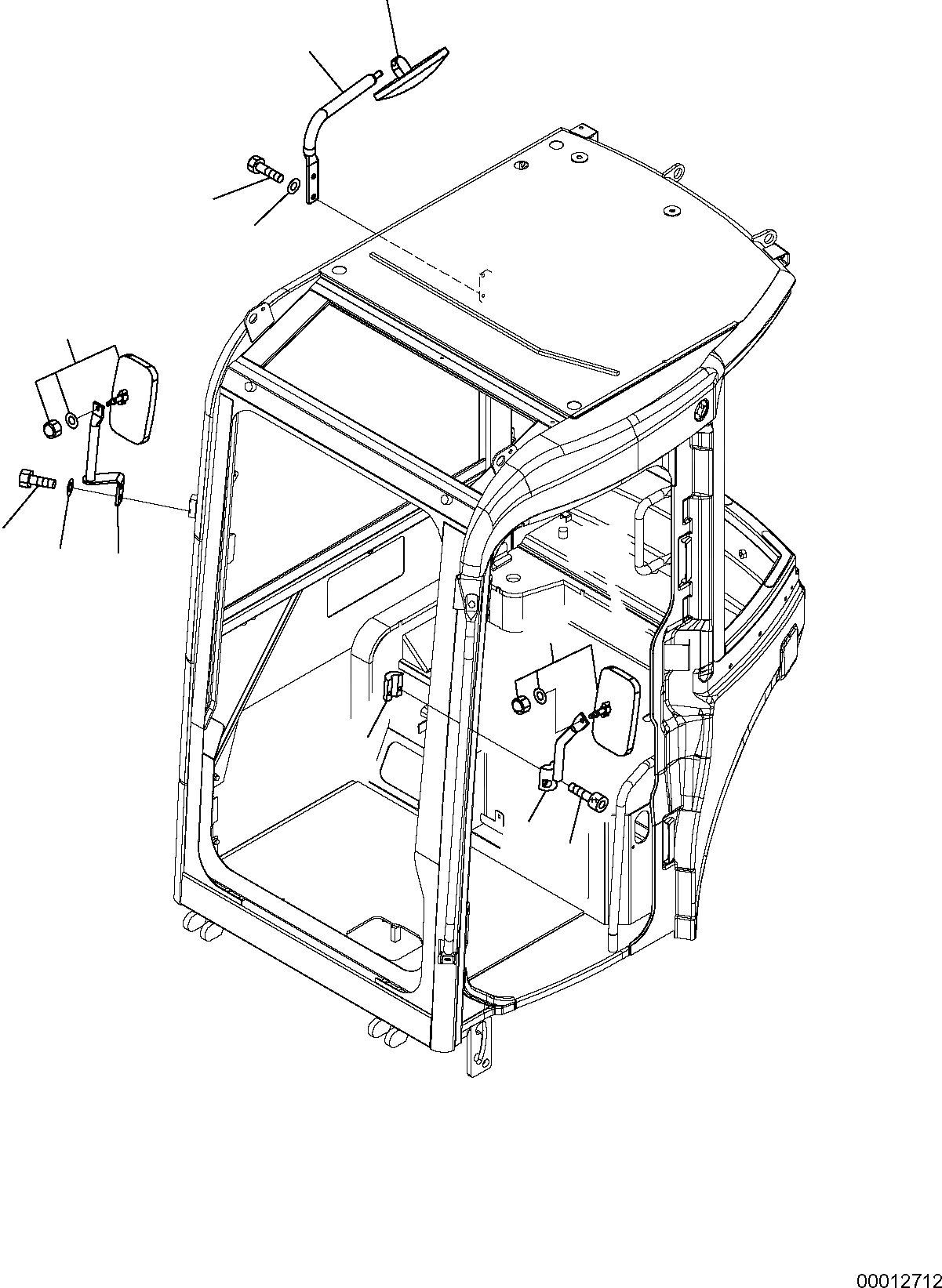 00012712