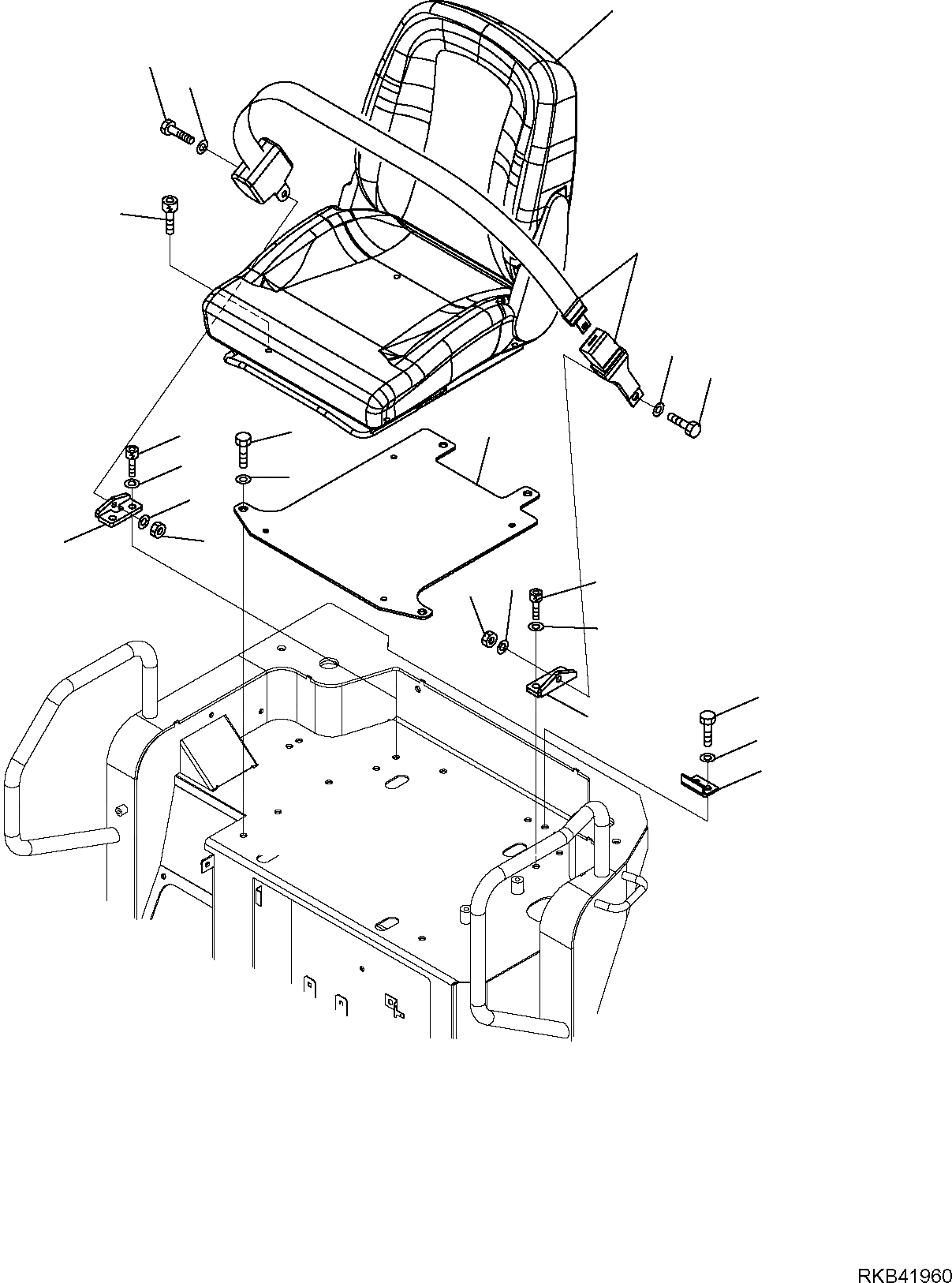 RKB41960